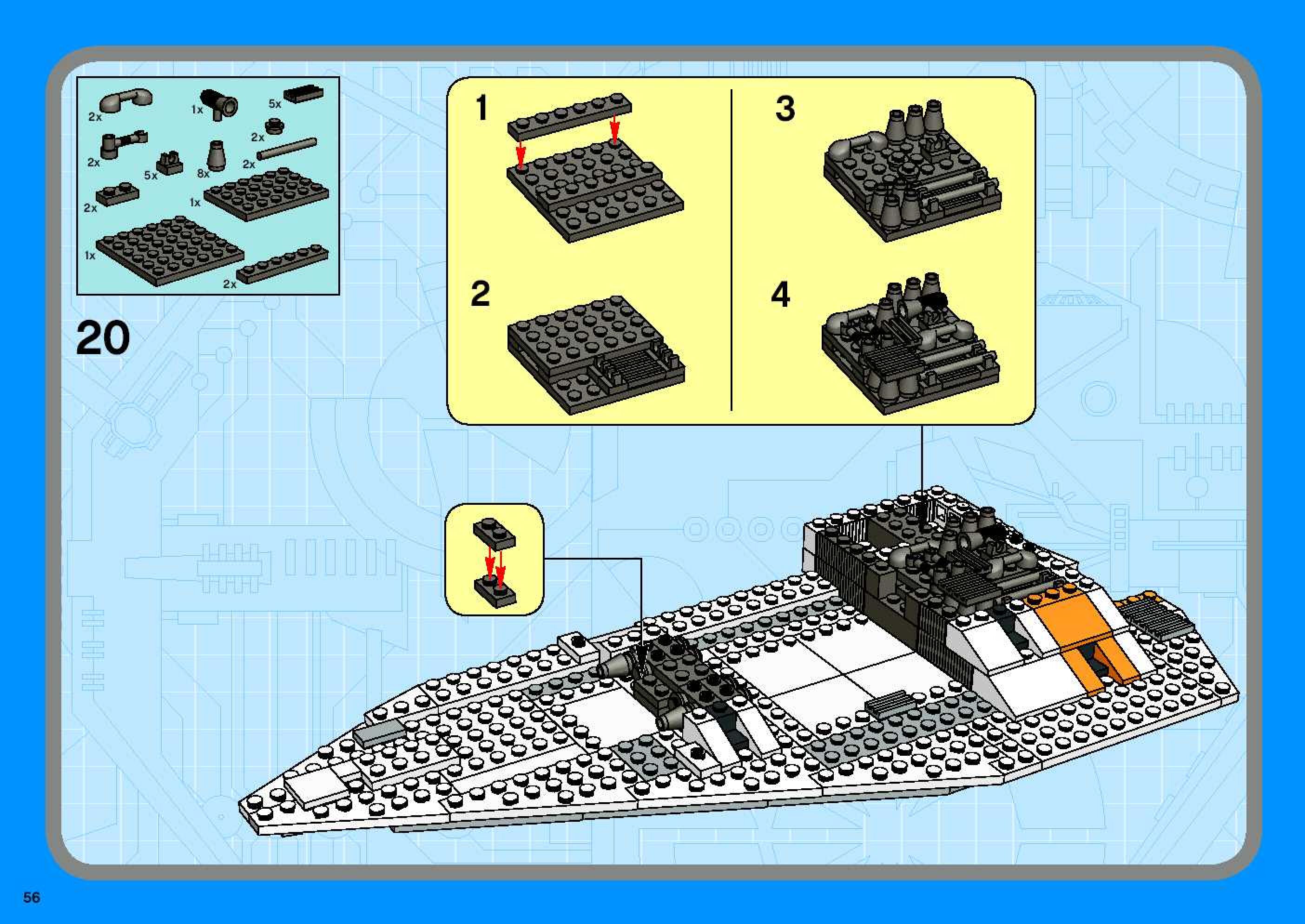 2x
1x
5x
2x
2x
5x
8x
2x
2x
1x
1x
2x

20

1
2
3
4

56