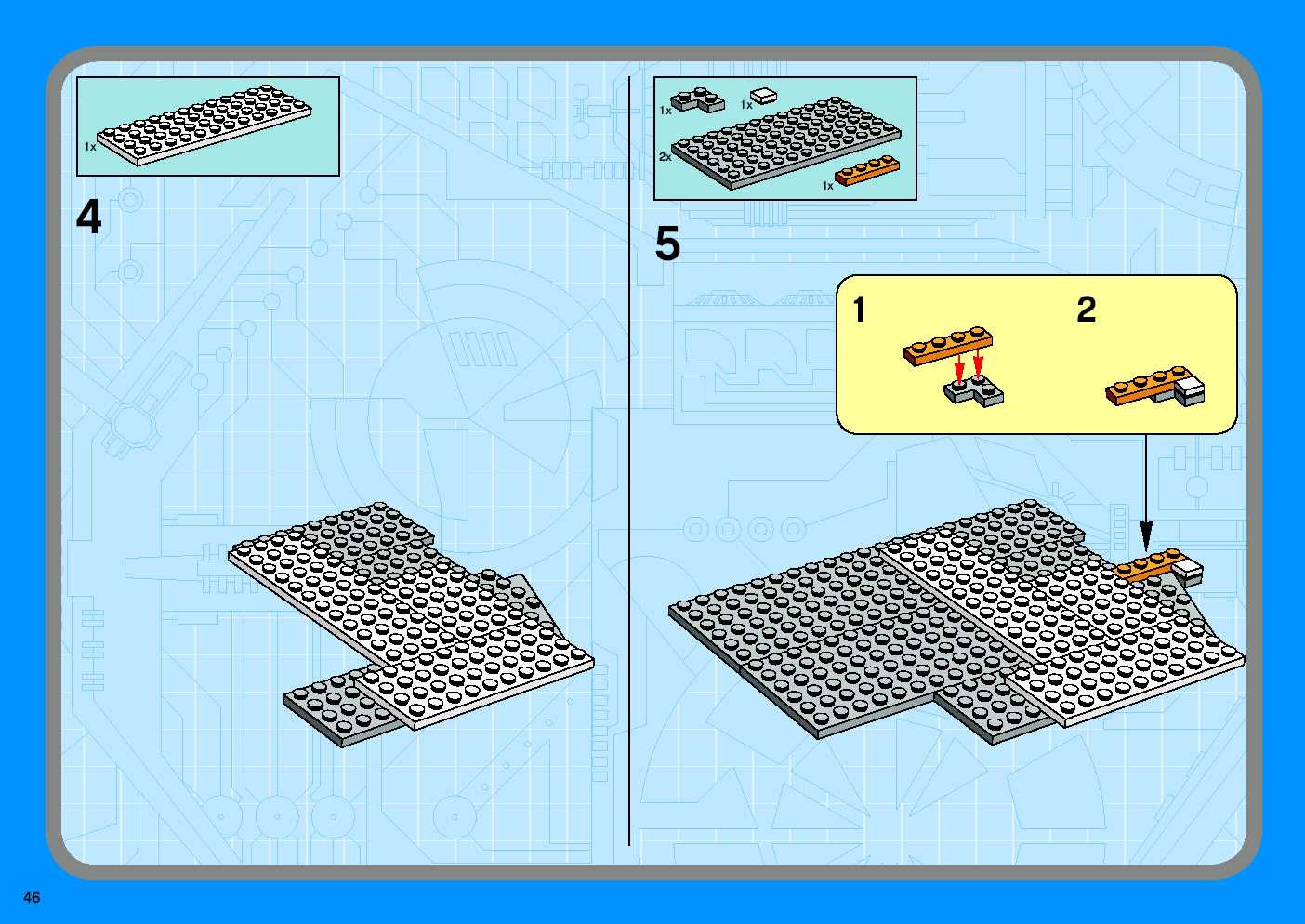 1x

4

1x
1x
2x
1x

5

1

2

46