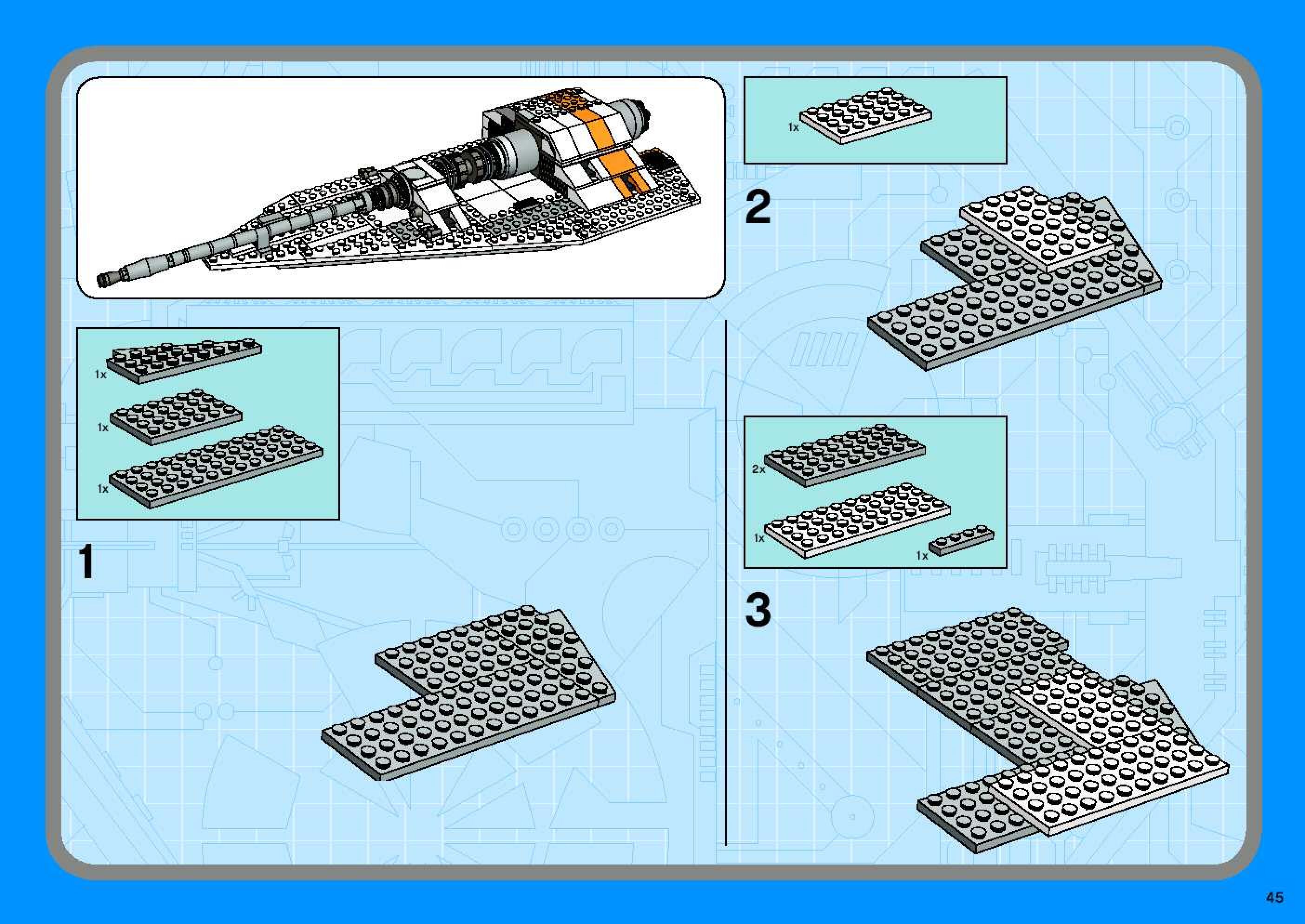 1x

1x

1x

1

1x

2

2x

1x

1x

3

45