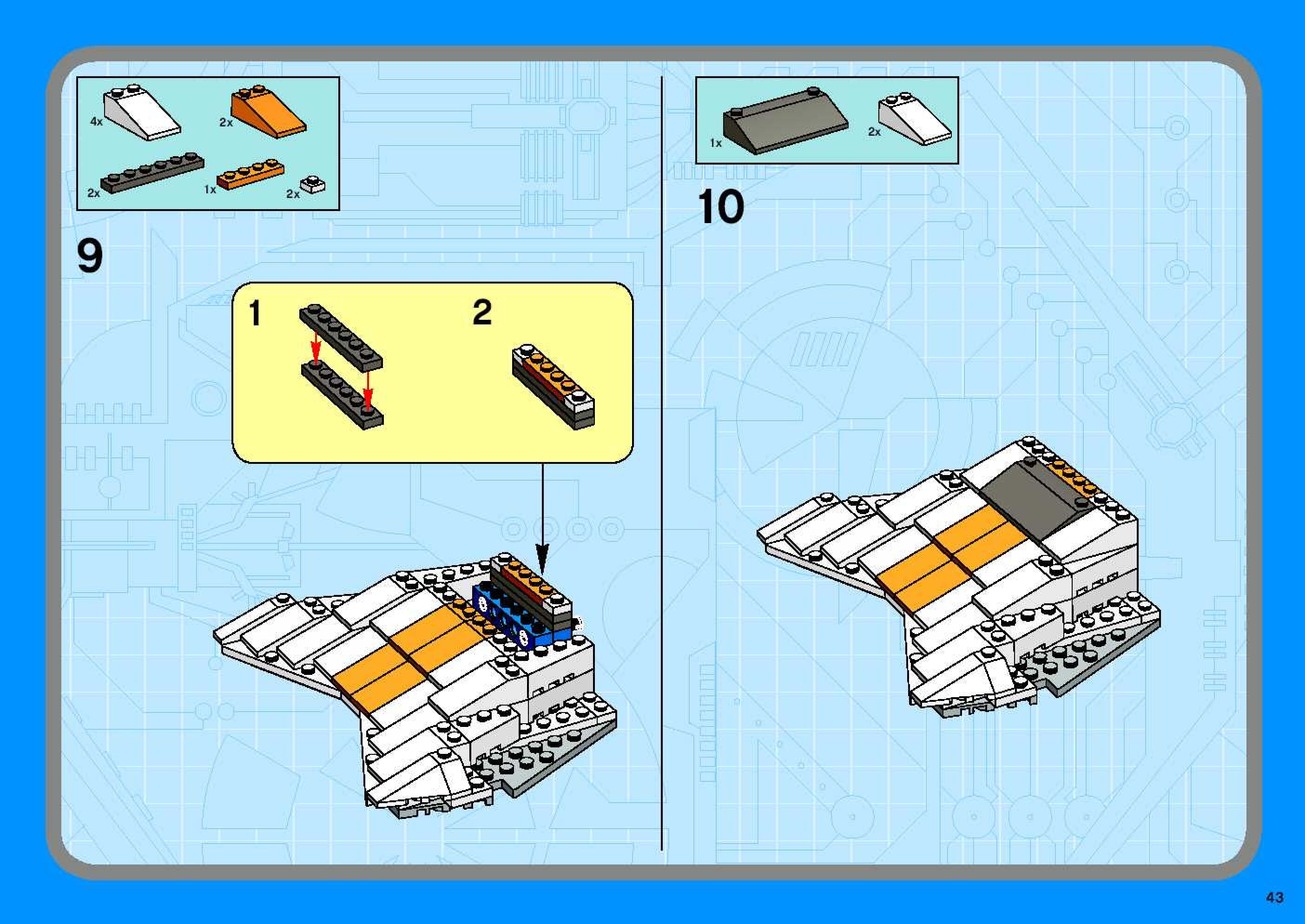 4x
2x
2x
1x
2x
9
1
2
1x
2x
10
43