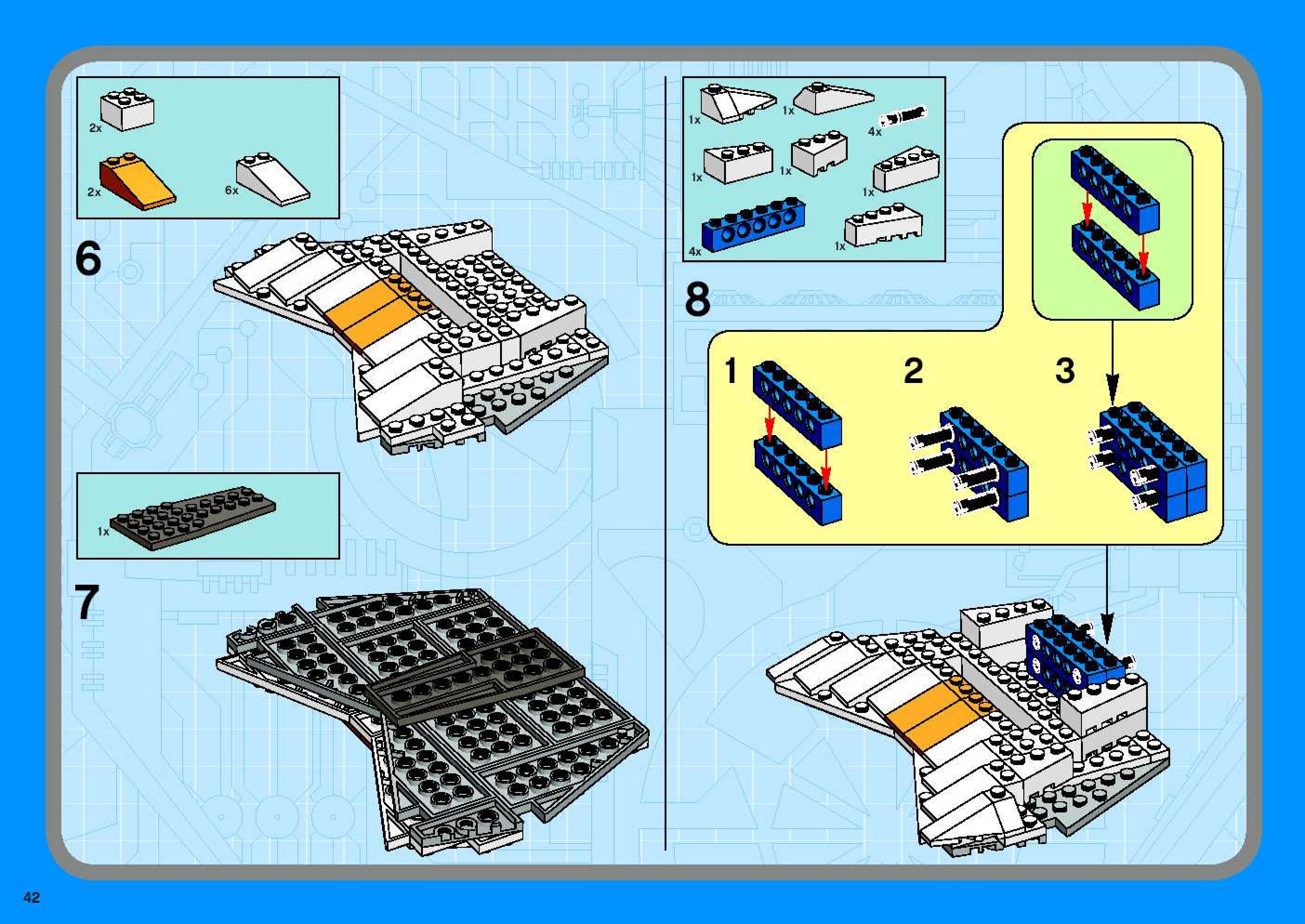 2x

2x

6x

6

1x

7

1x

1x

4x

1x

1x

1x

4x

1x

8

1

2

3

42