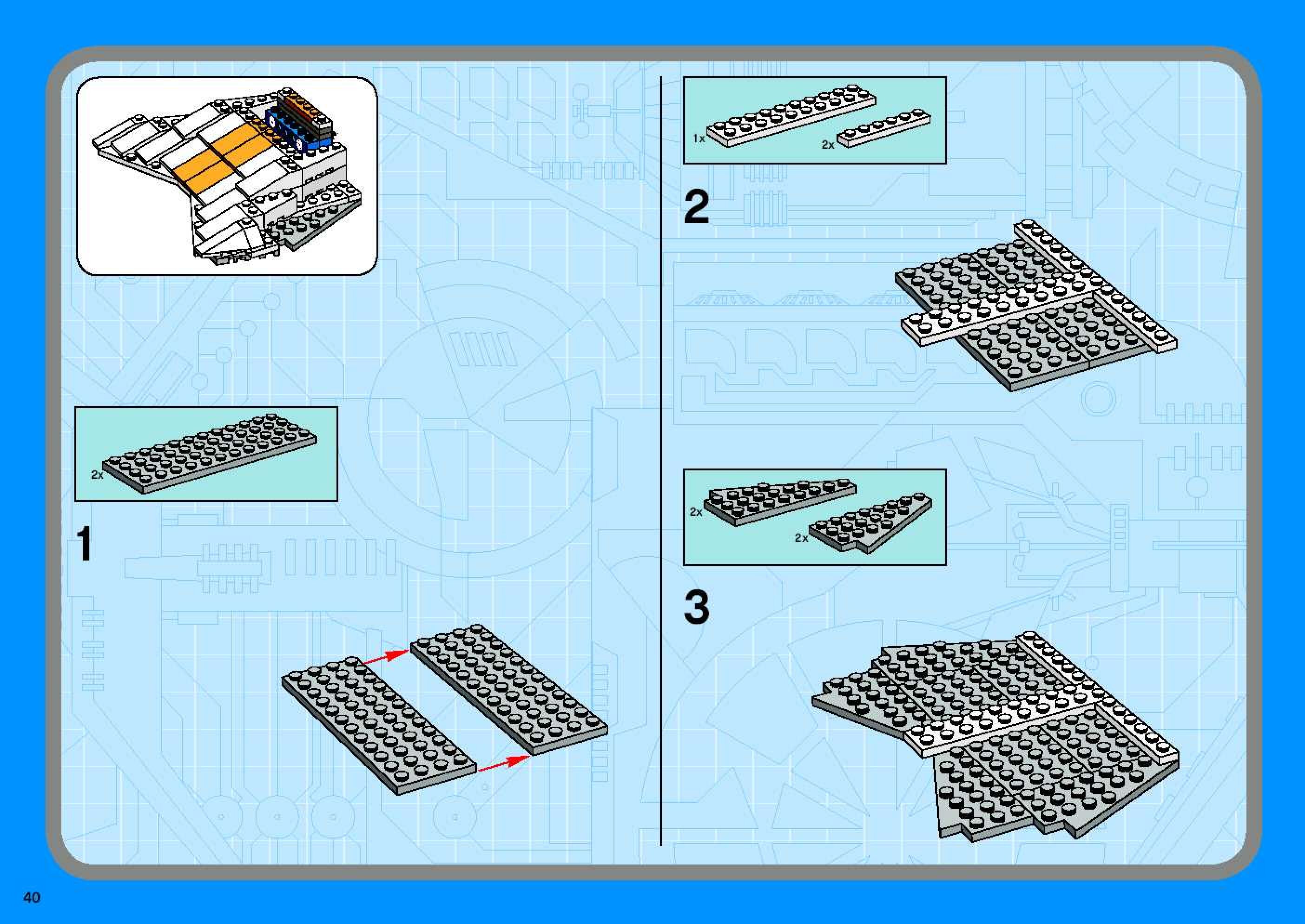 2x

1

1x

2x

2

2x

2x

3

40