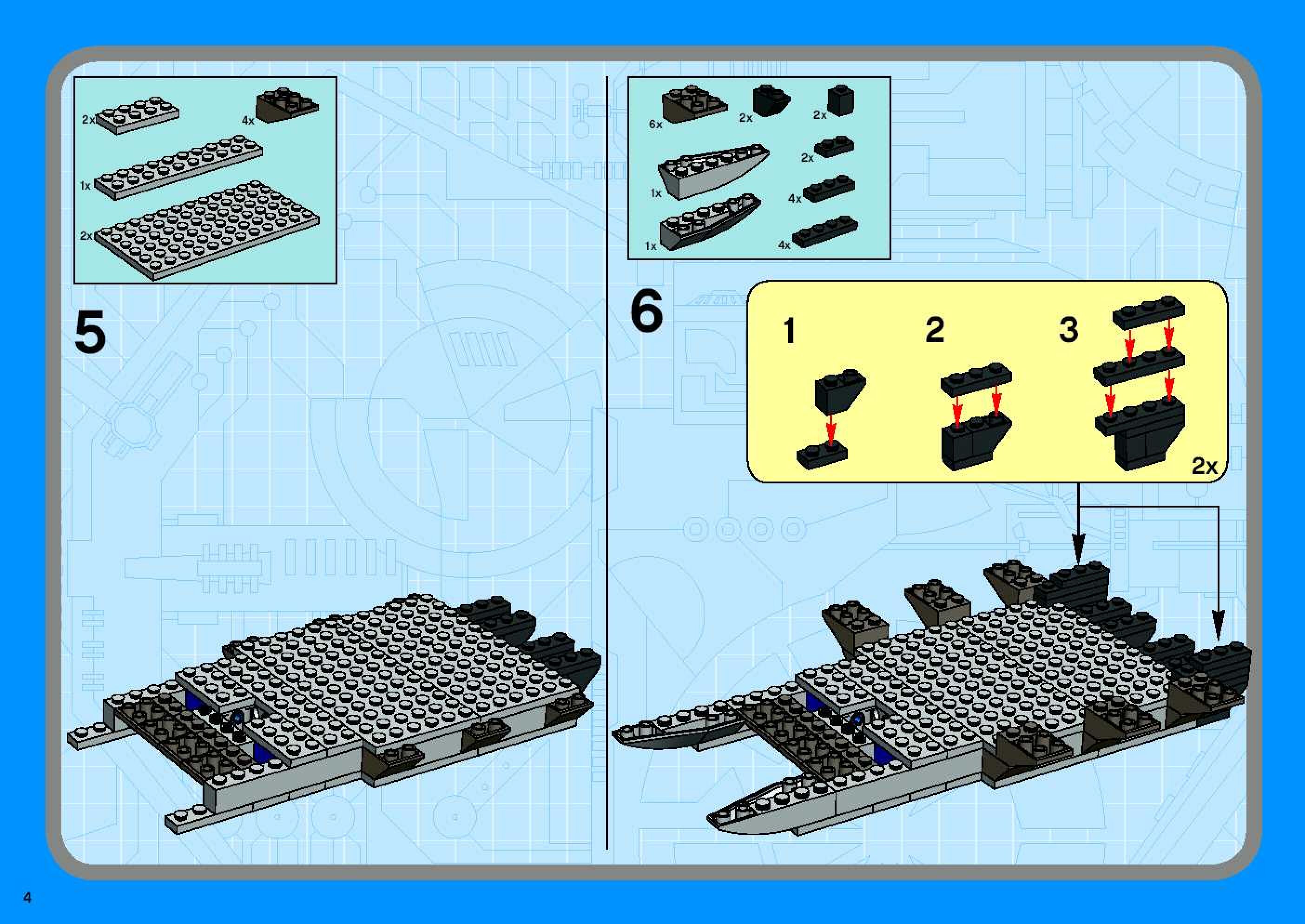 2x
4x
1x
2x

5

6x
2x
2x
2x
1x
4x
1x
4x

6

1
2
3
2x

4