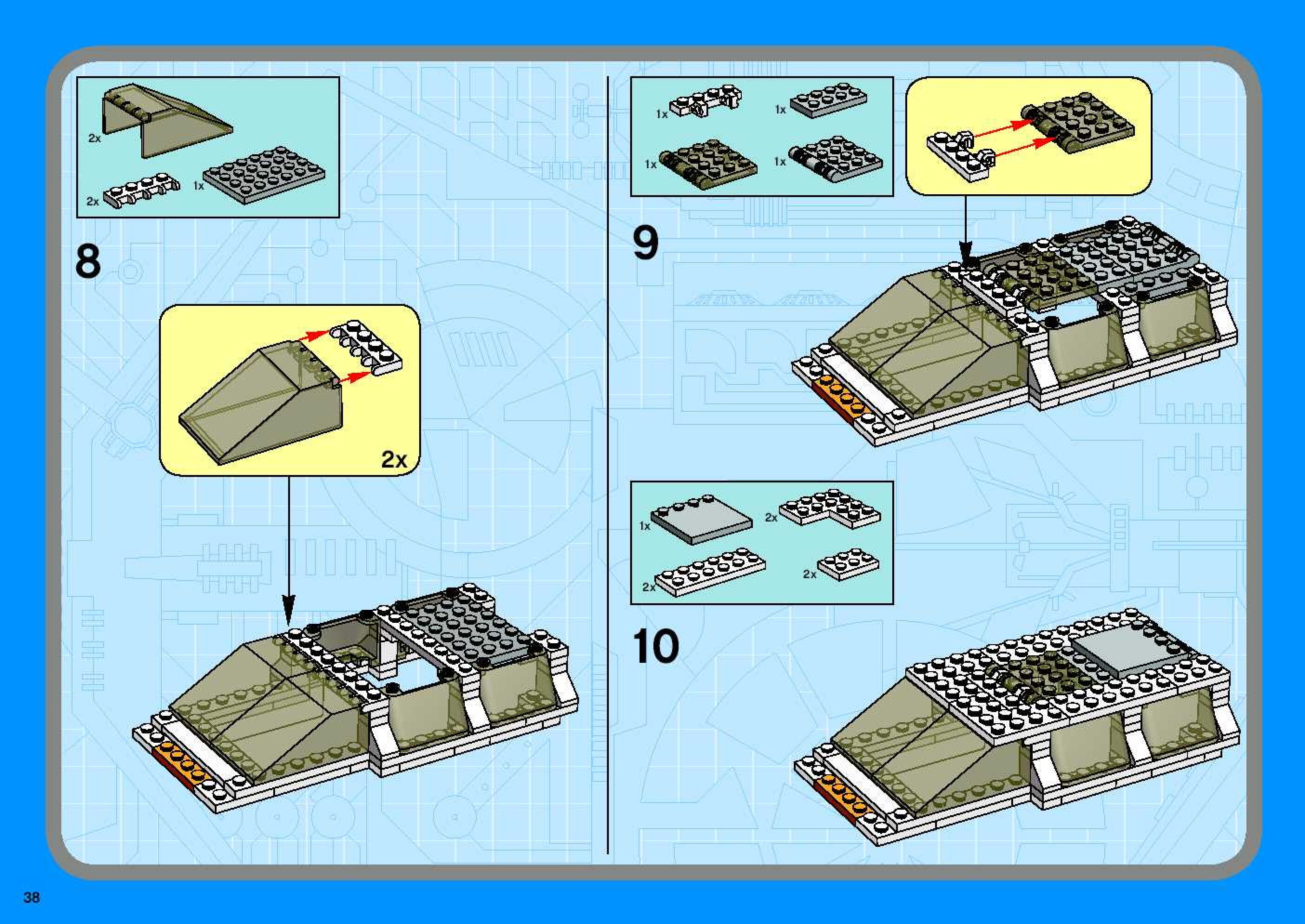 2x

2x

1x

8

2x

1x

1x

1x

1x

9

1x

2x

2x

2x

10

38