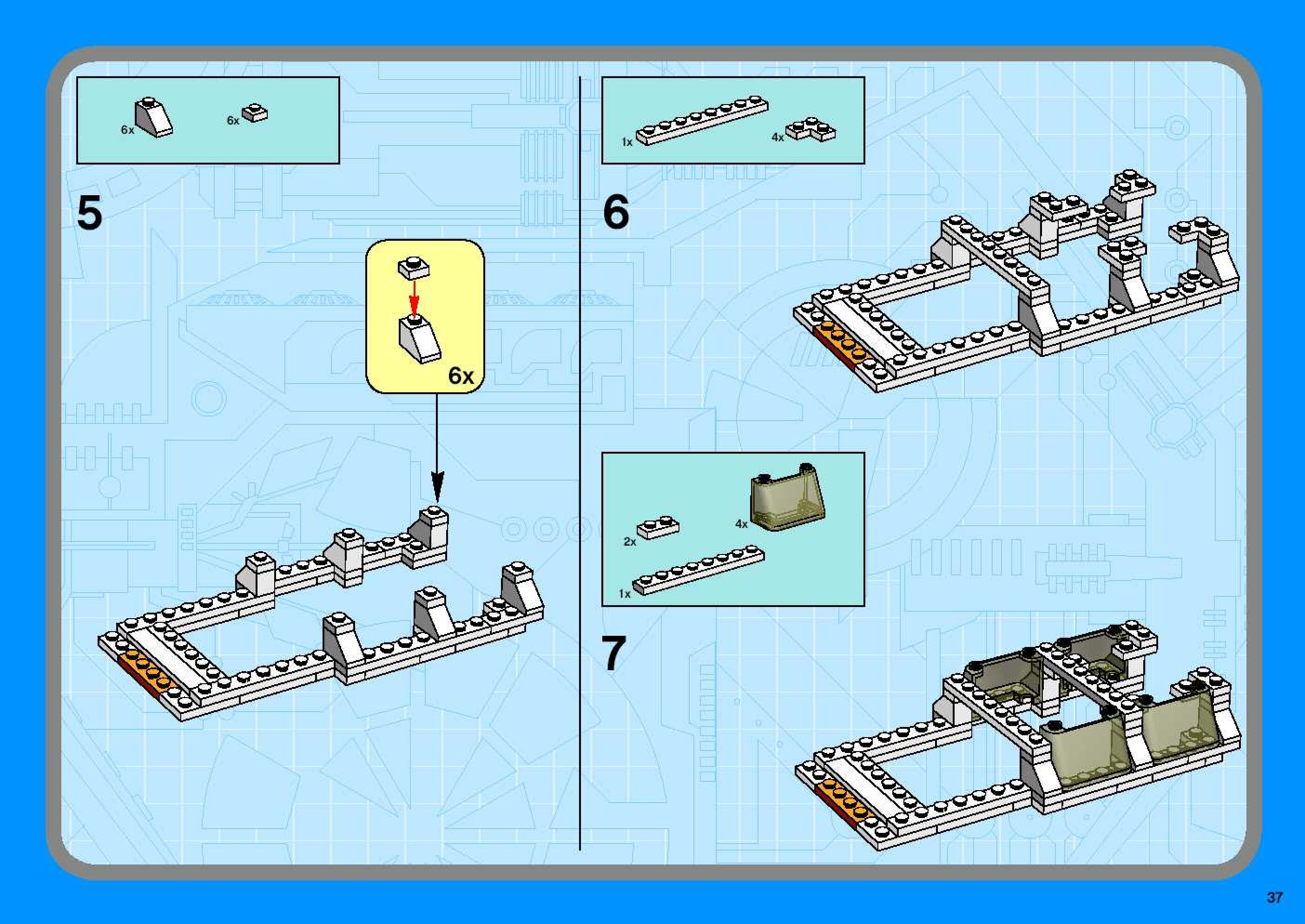 6x 6x

5

6x

1x 4x

6

2x 4x

1x

7

37