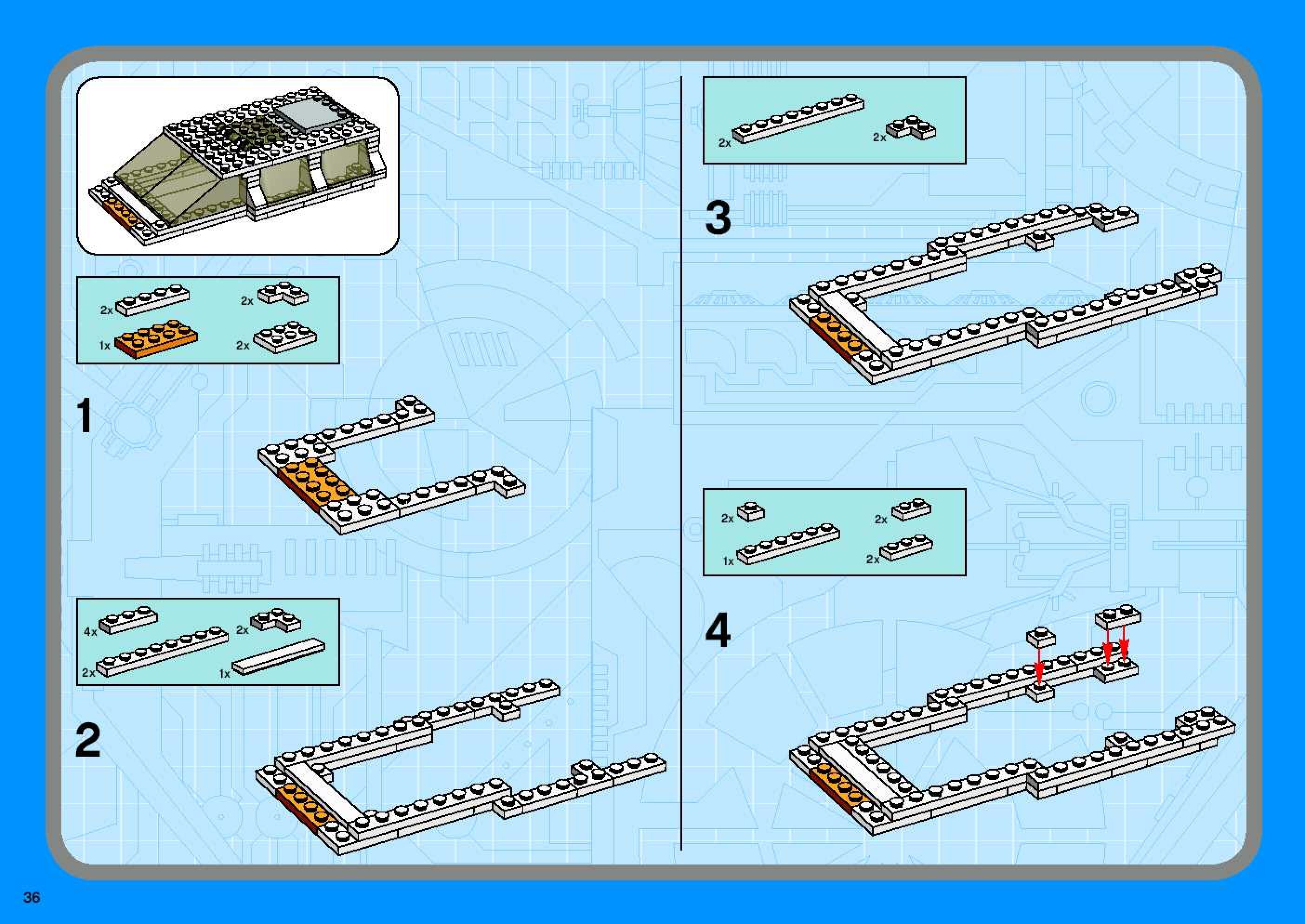 2x
2x
1x
2x

1

4x
2x
2x
1x

2

2x
2x

3

2x
2x
1x
2x

4

36