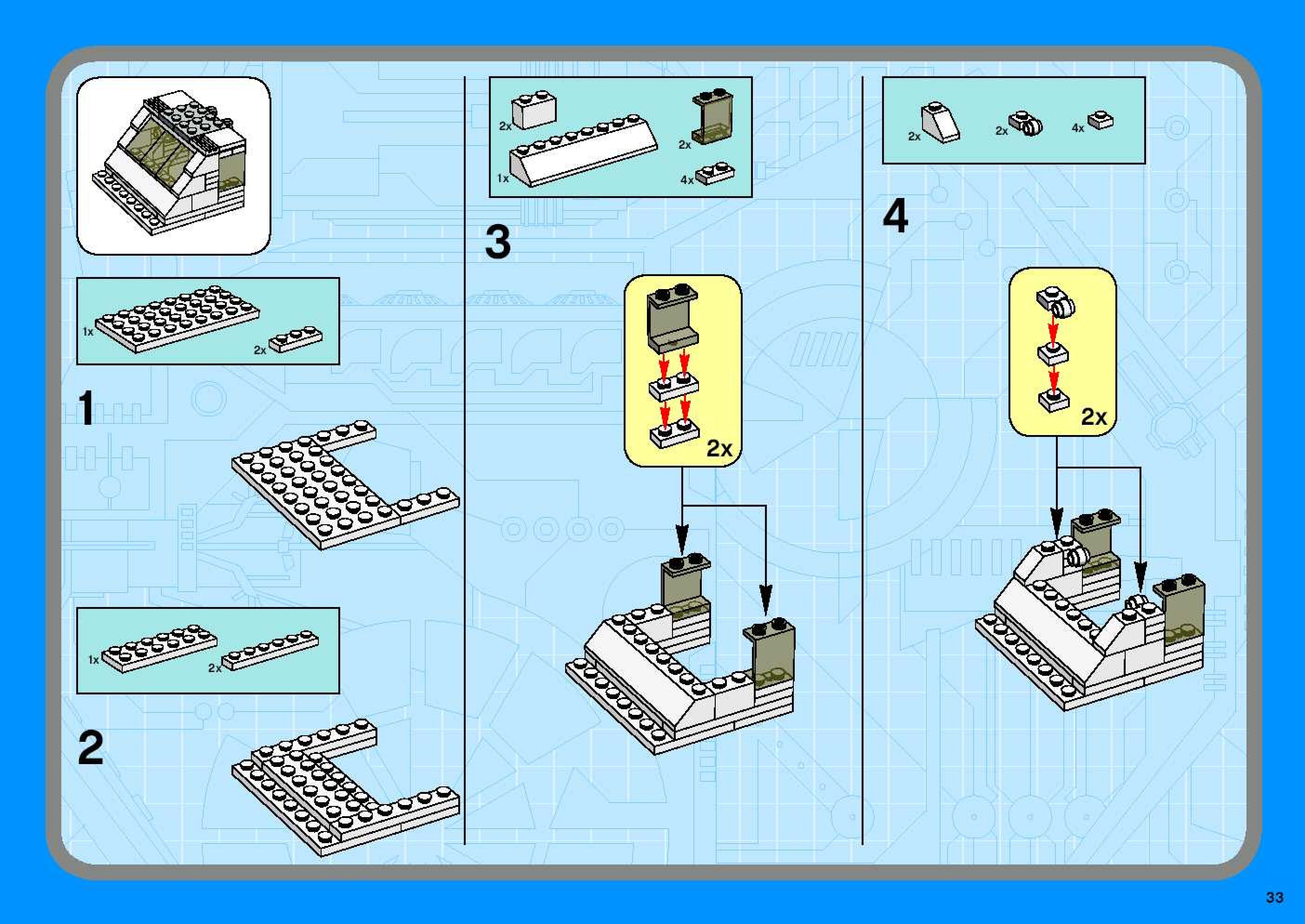 1x
2x

1

1x
2x

2

2x
1x
2x
4x

3

2x

2x
2x
4x

4

2x

33