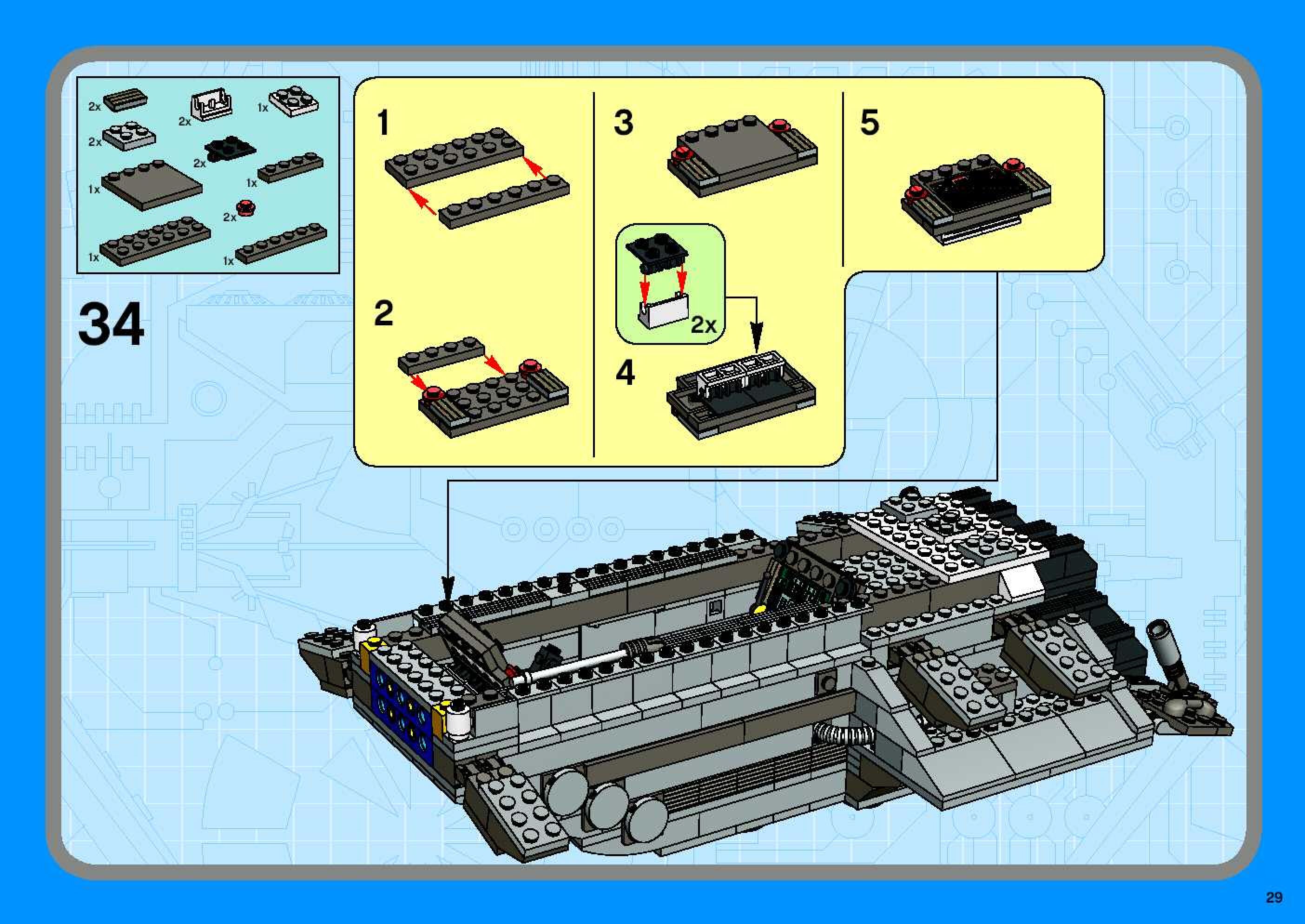 2x
2x
1x
2x
2x
1x
1x
2x
1x
1x

34

1

2

3

2x

4

5

29