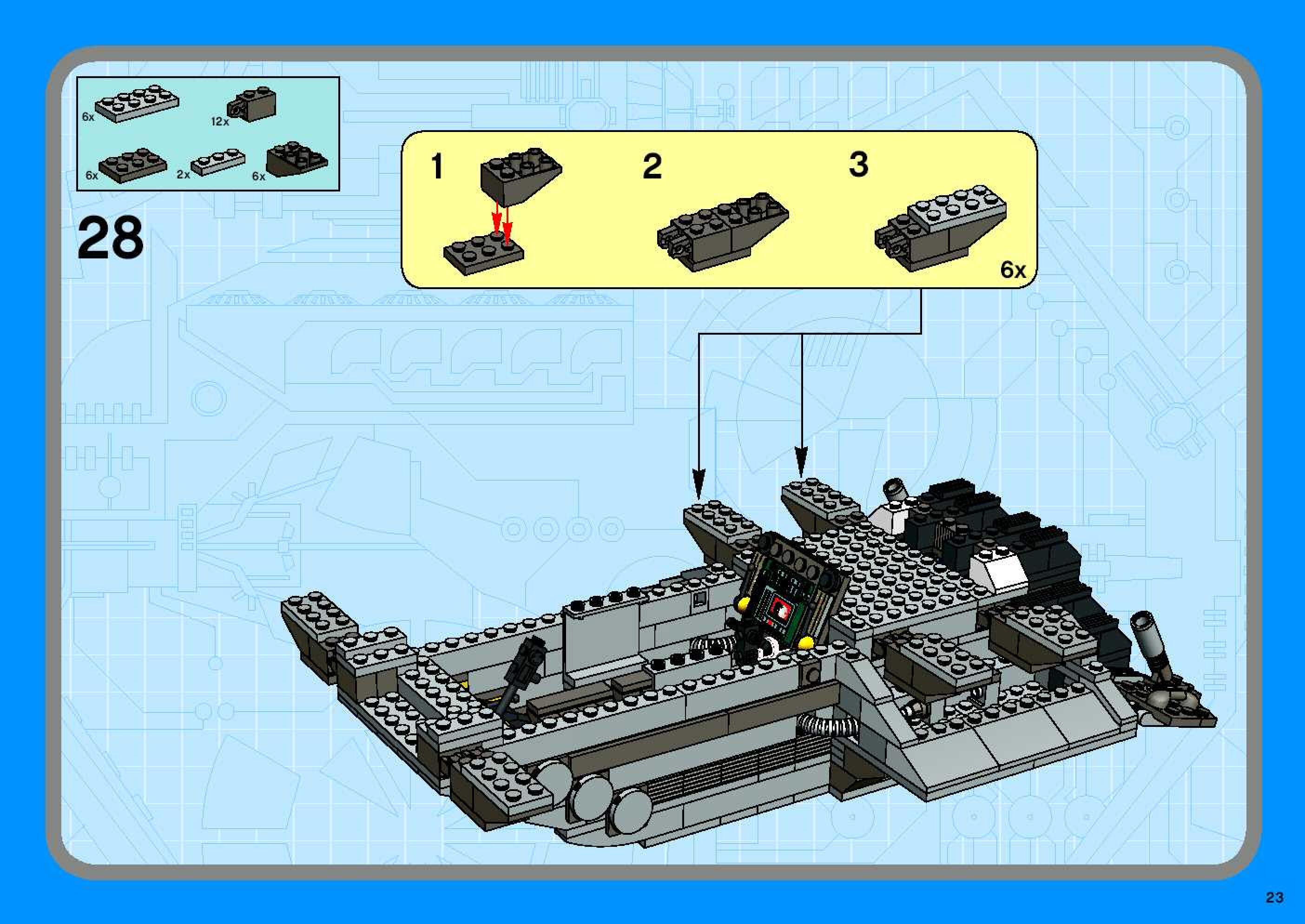 6x
12x
6x
2x
6x

28

1
2
3
6x

23