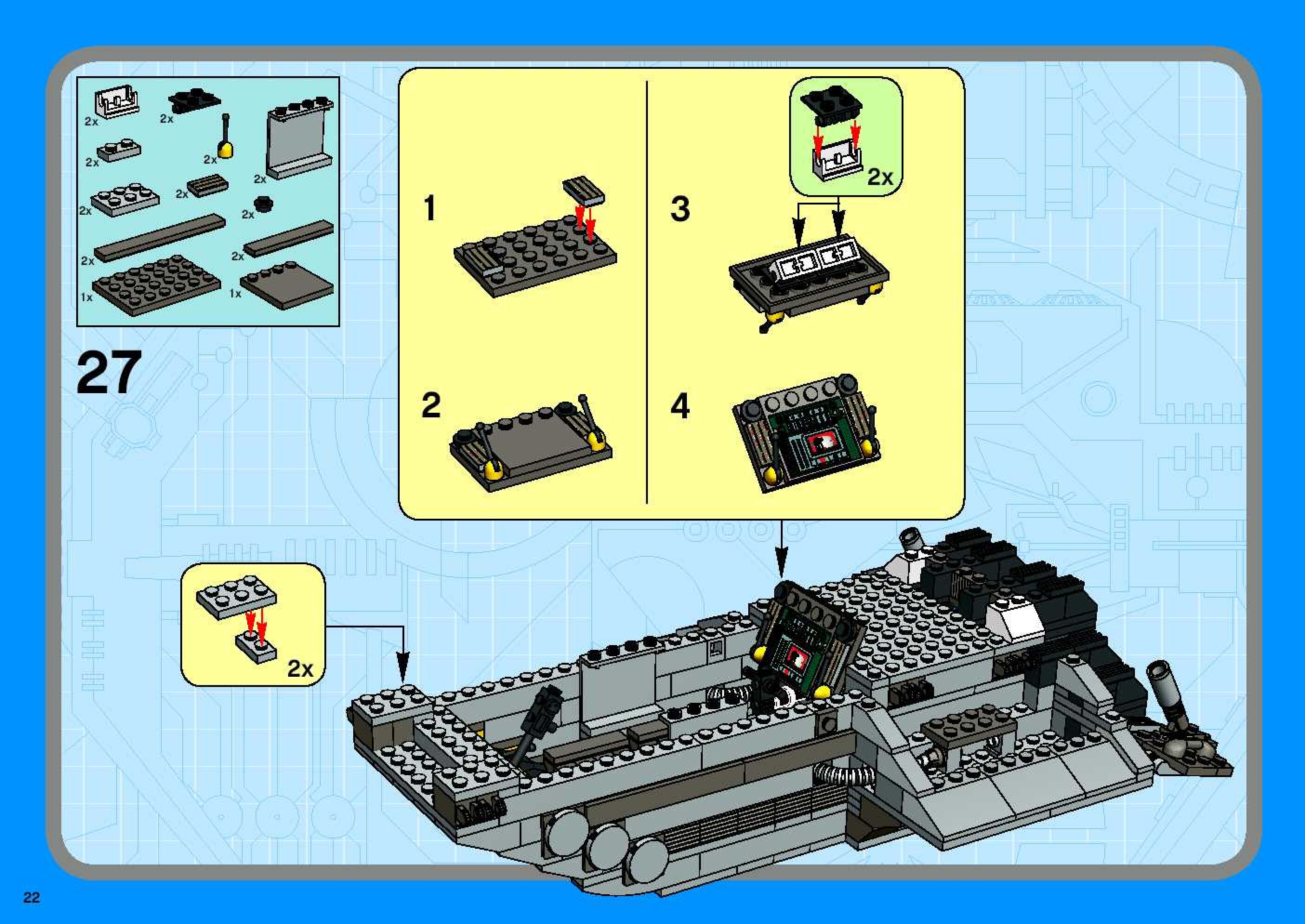 2x
2x
2x
2x
2x
2x
2x
2x
2x
2x
1x
1x

27

1

2

3

2x

4

2x

22