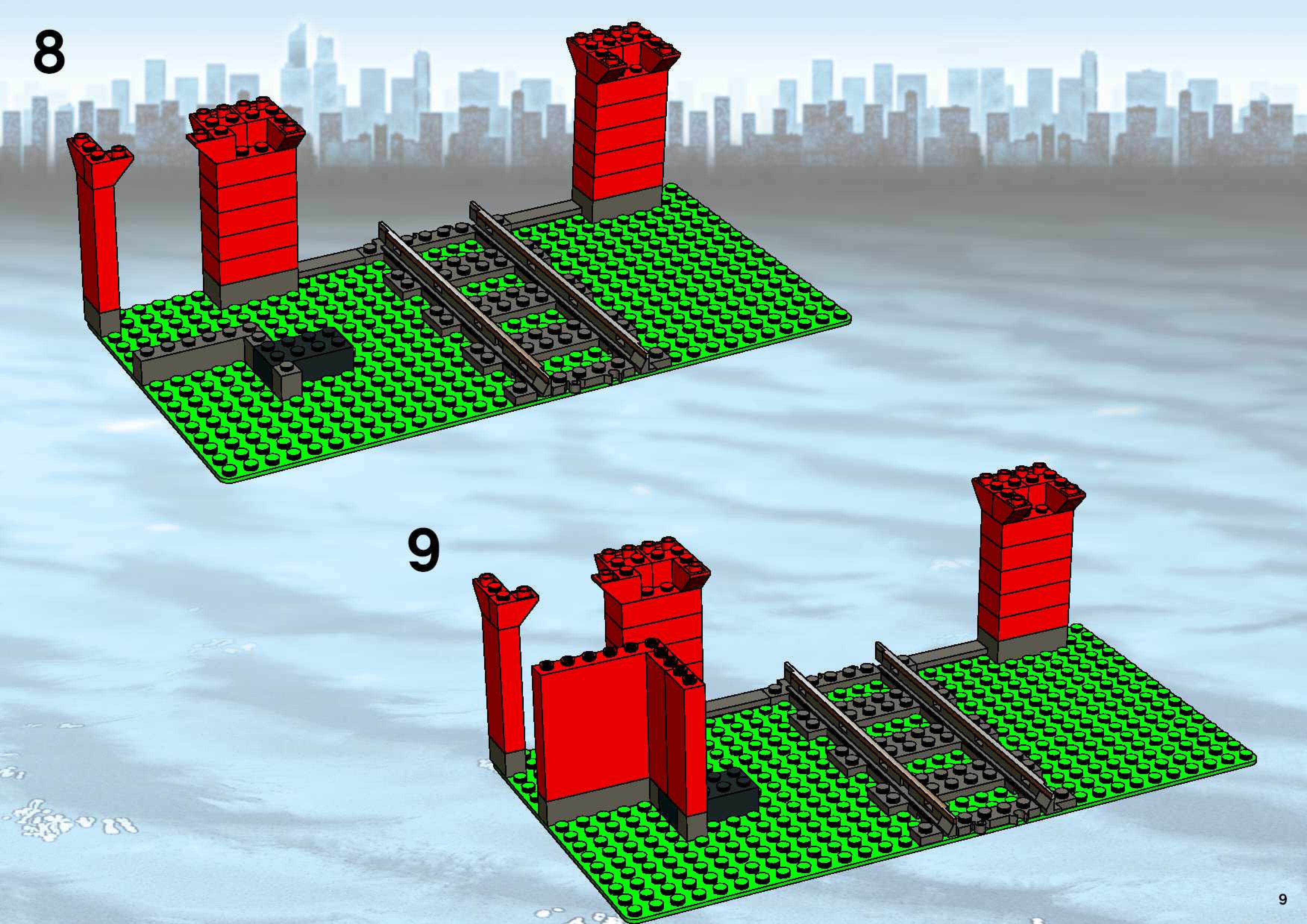 8

9

9