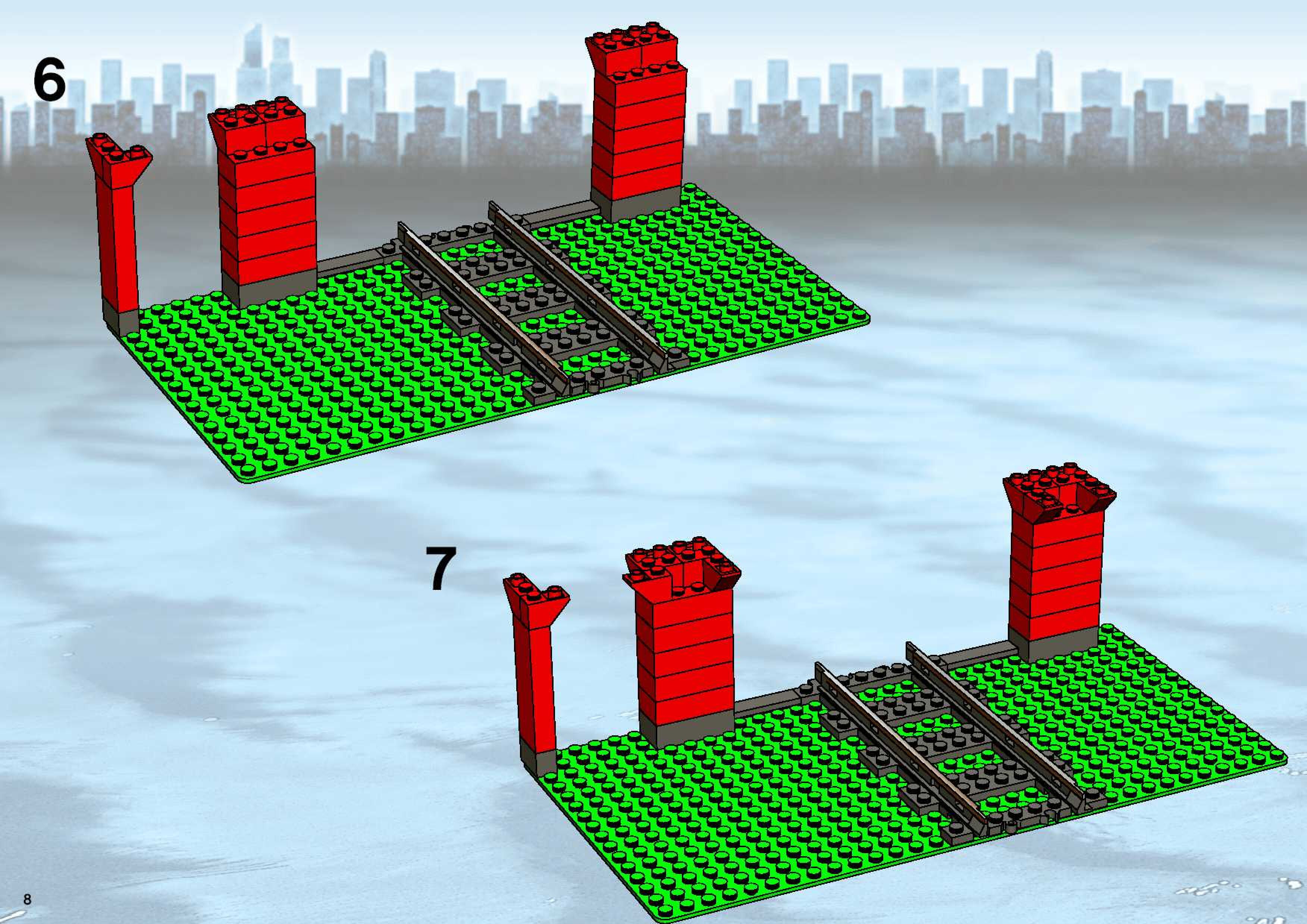 6

7

8