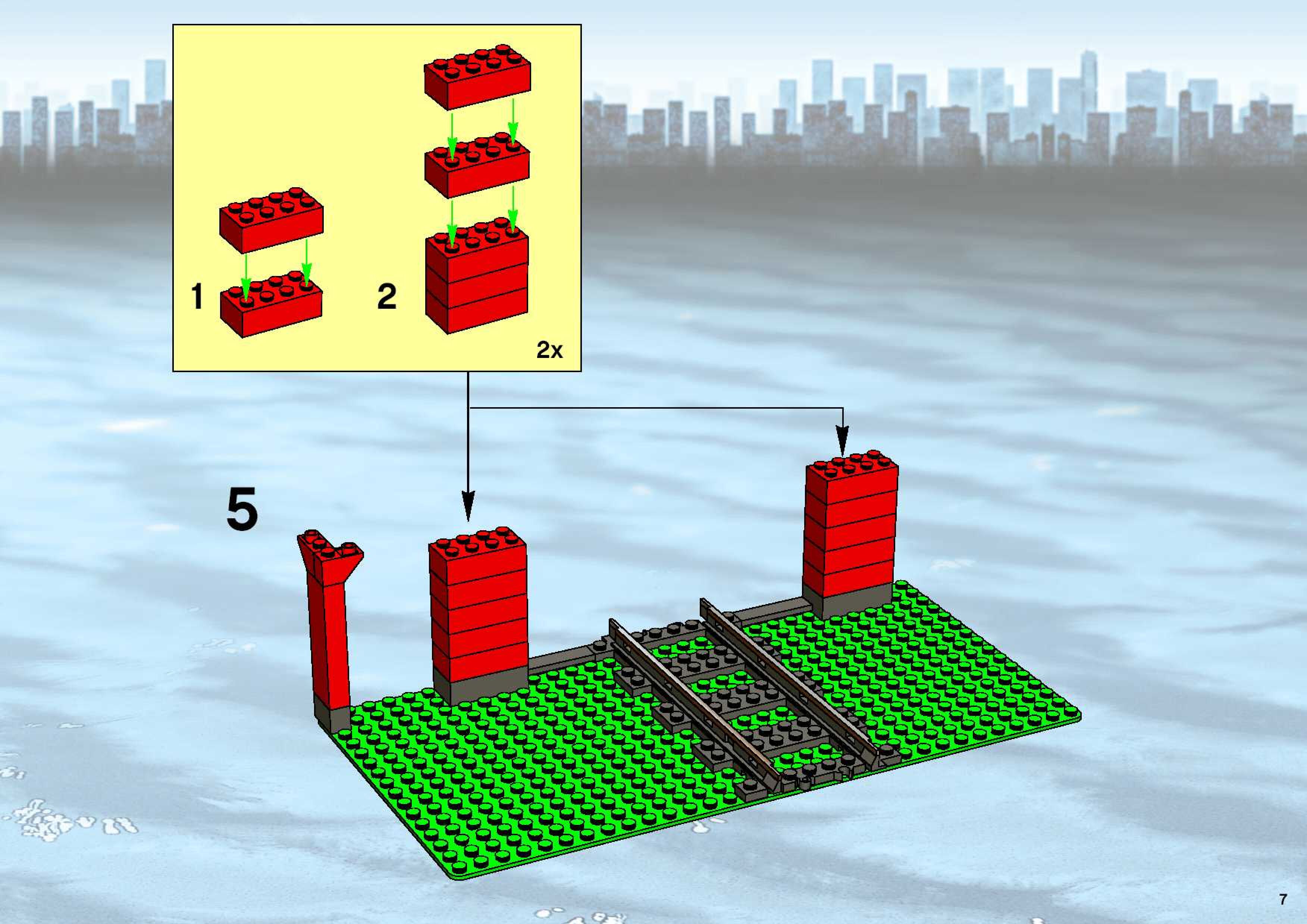 1

2

2x

5

7