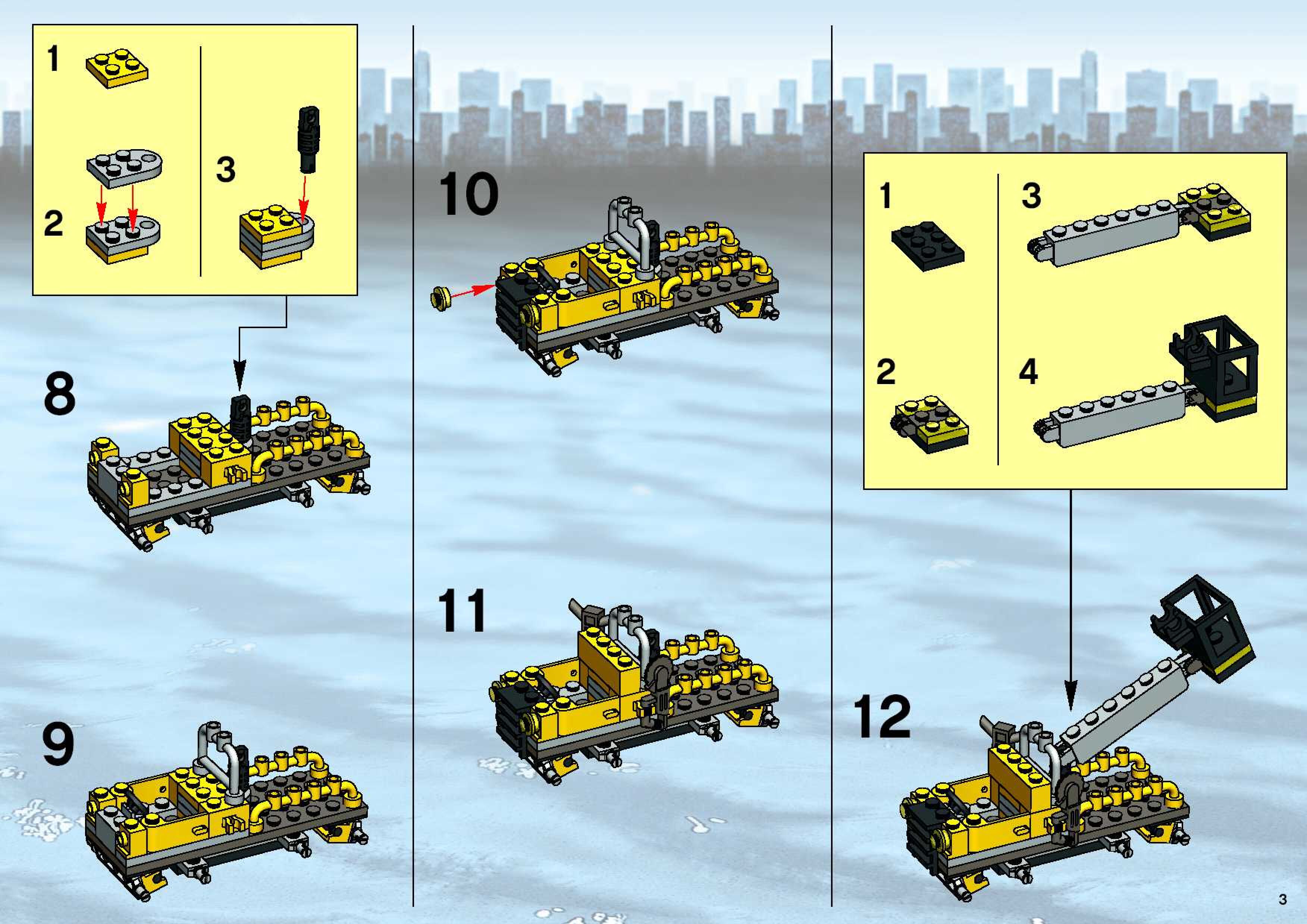 1

2

3

8

9

10

11

1

2

3

4

12

3