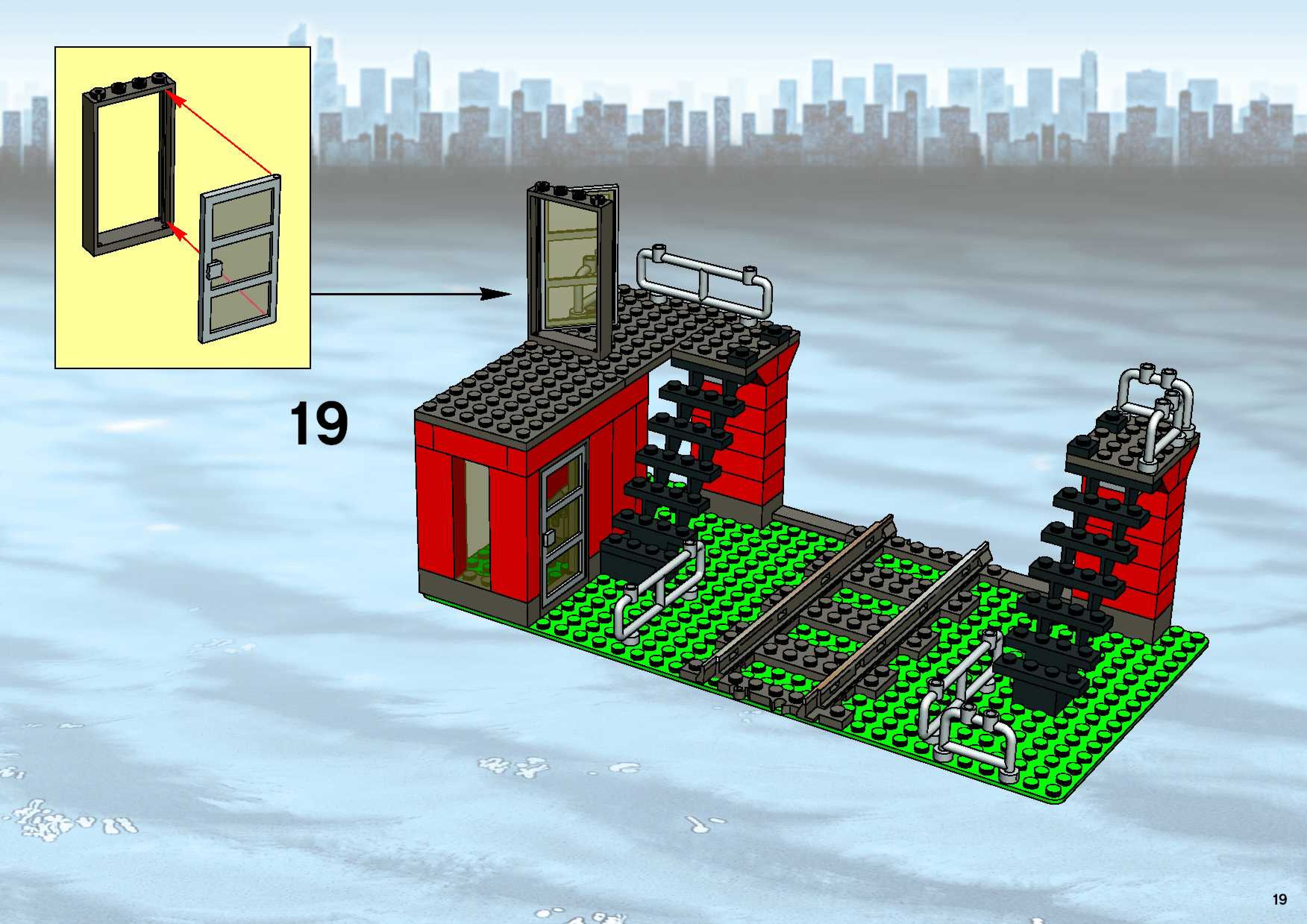 19

19