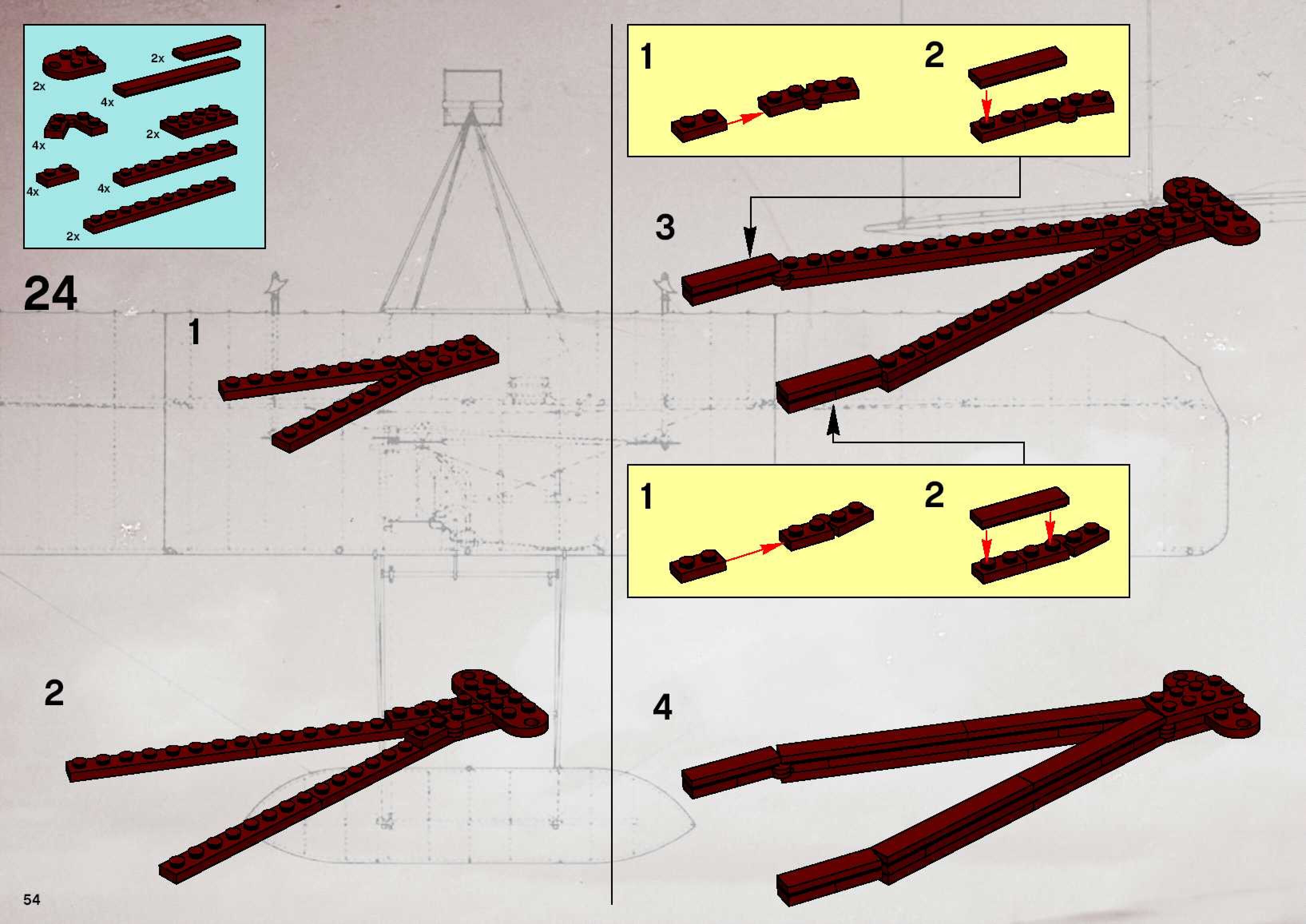 2x
2x
4x
4x
2x
4x
4x
2x

24

1

2

1
2

3

1
2

4

54