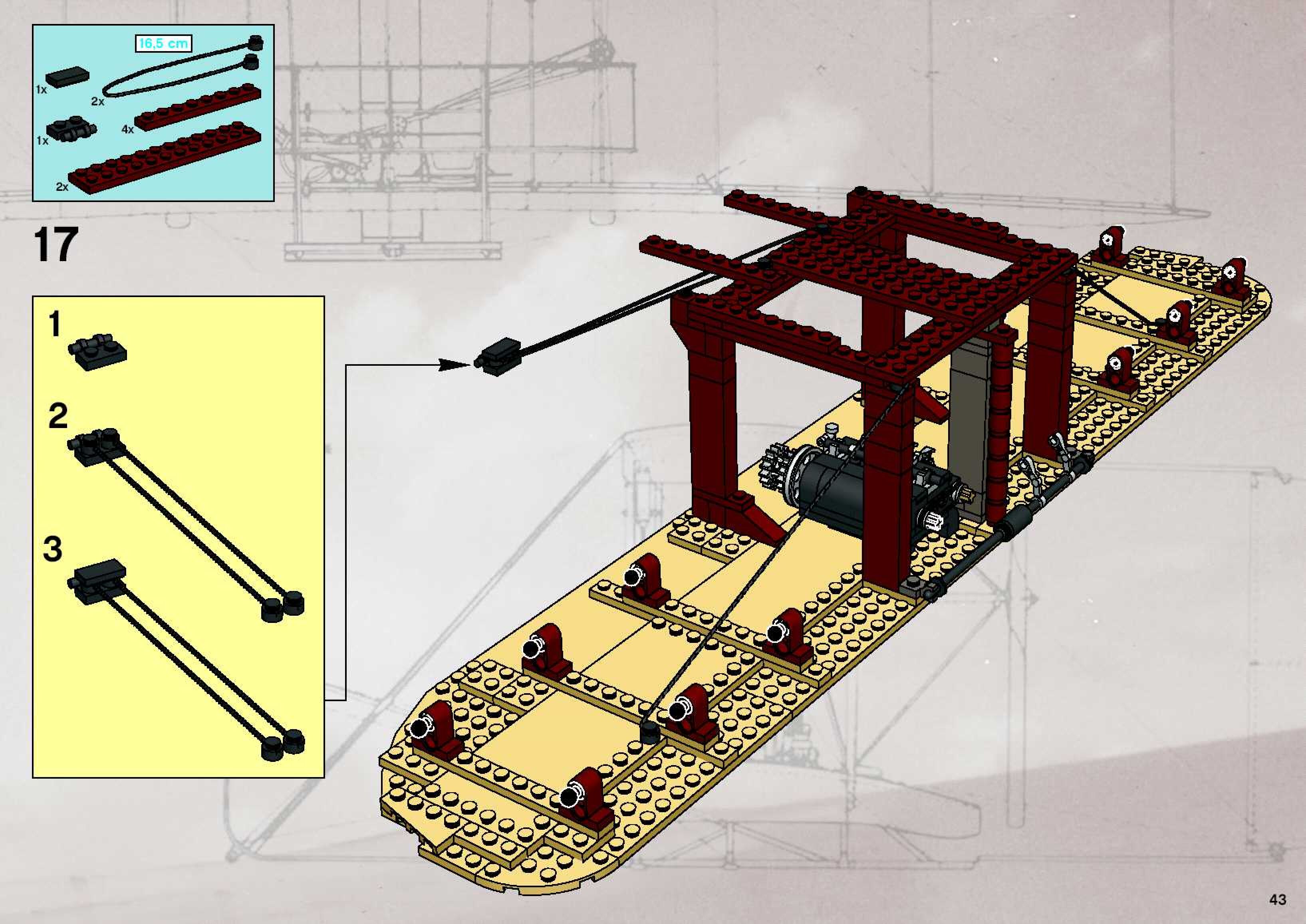 16,5 cm
1x
2x
1x
4x
2x
17
1
2
3
43