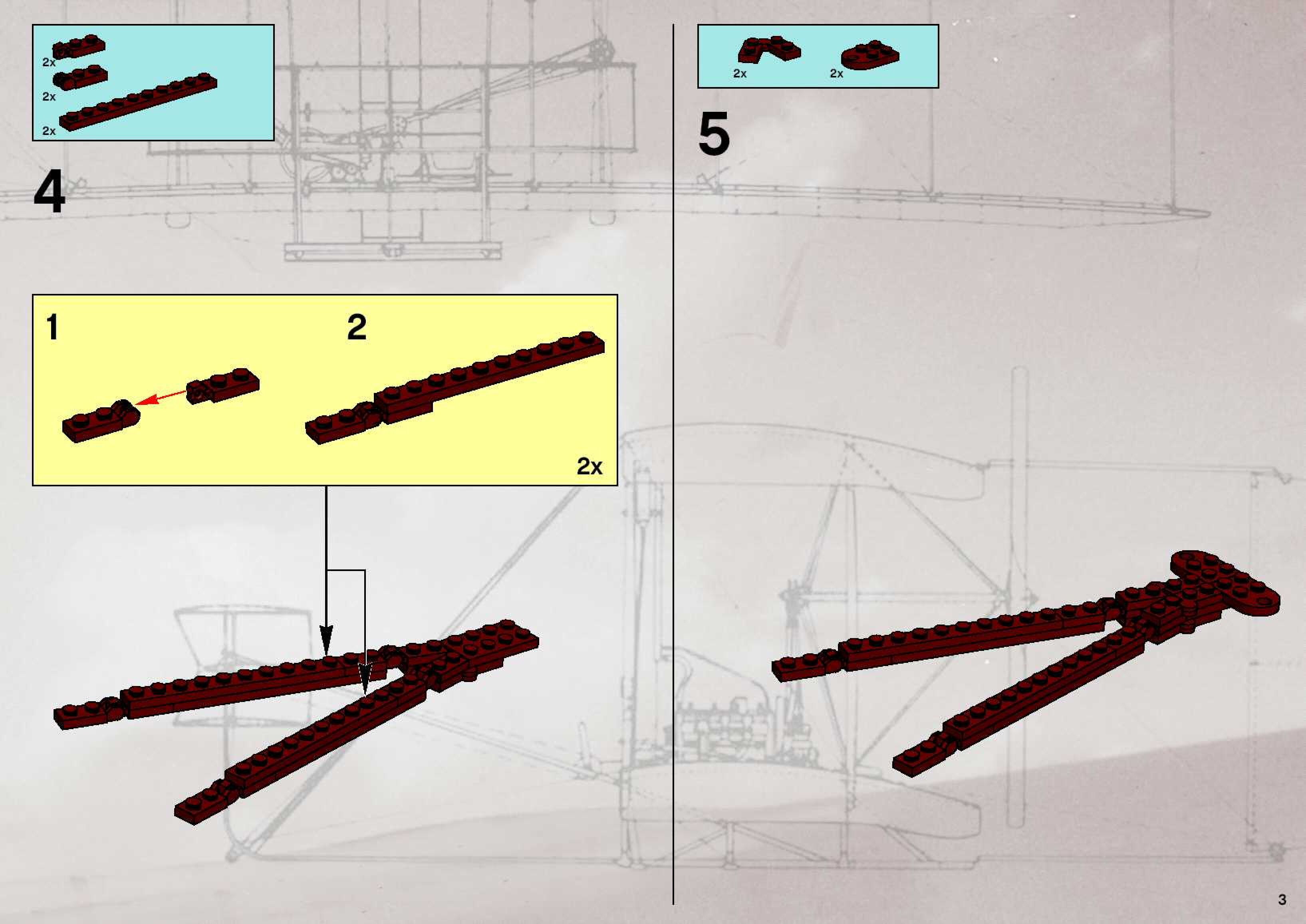 2x
2x
2x

4

1

2

2x

2x
2x

5

3