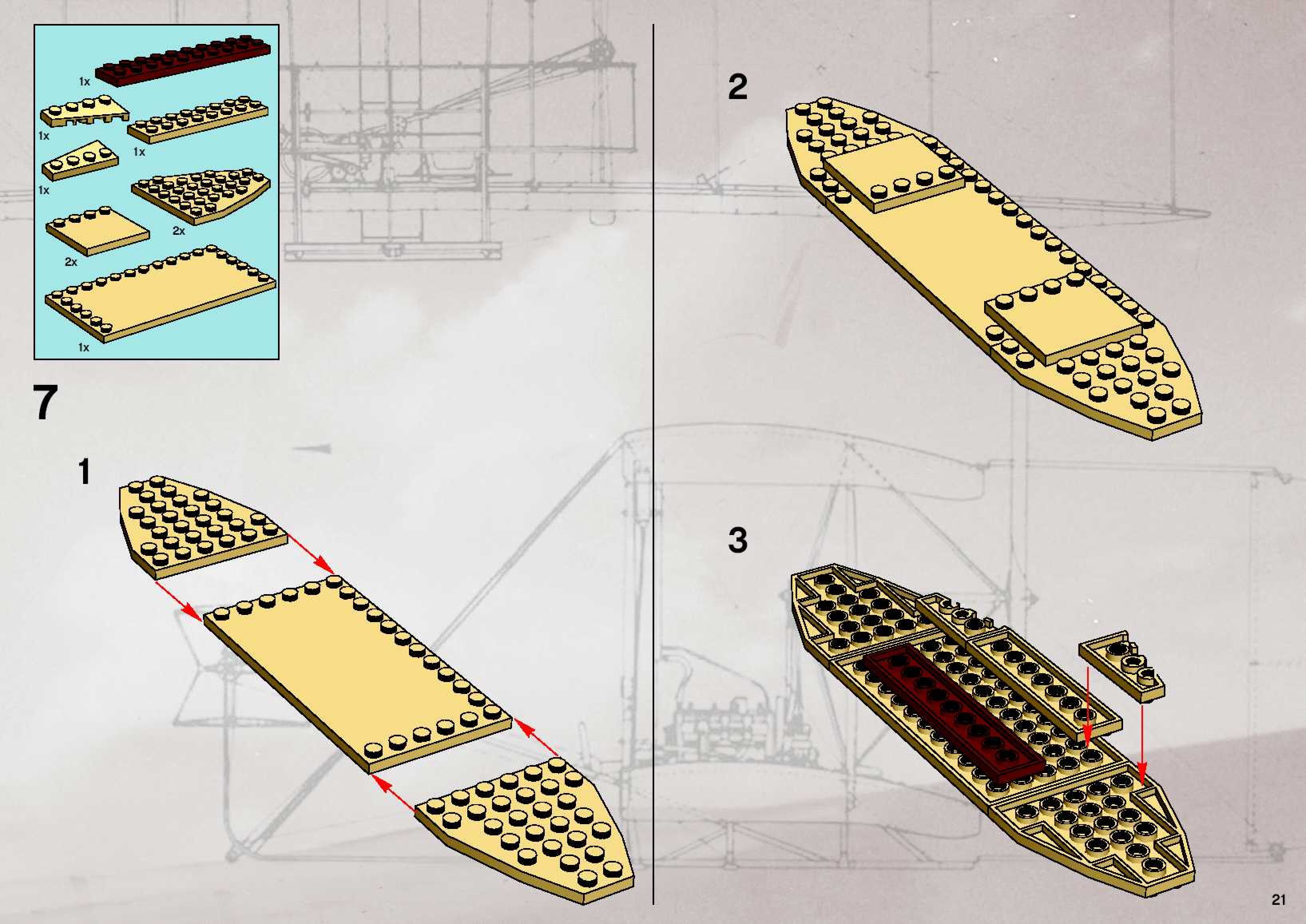 1x
1x
1x
1x
2x
2x
1x

7

1

2

3

21