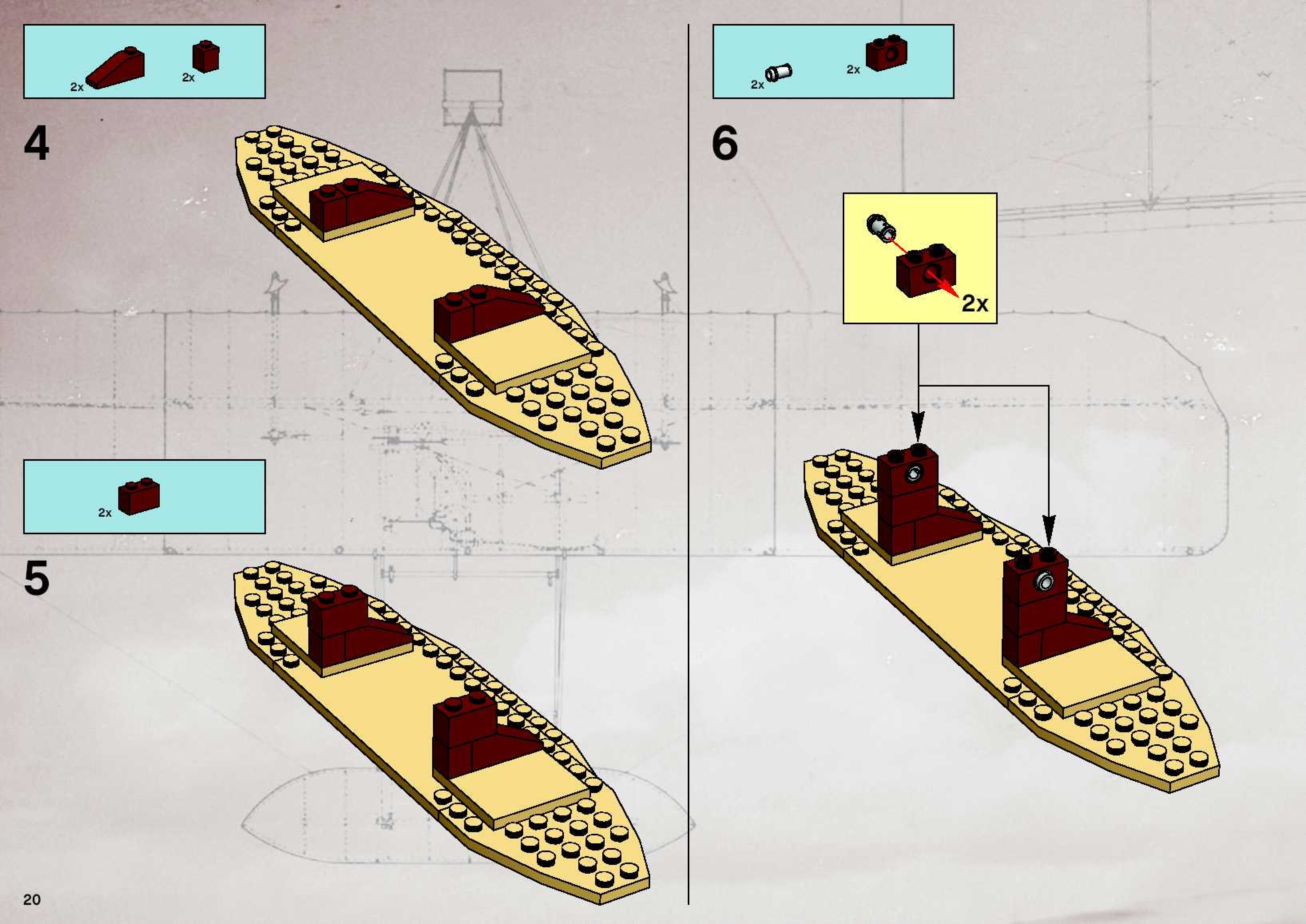 2x 2x

4

2x

5

2x 2x

6

2x

20