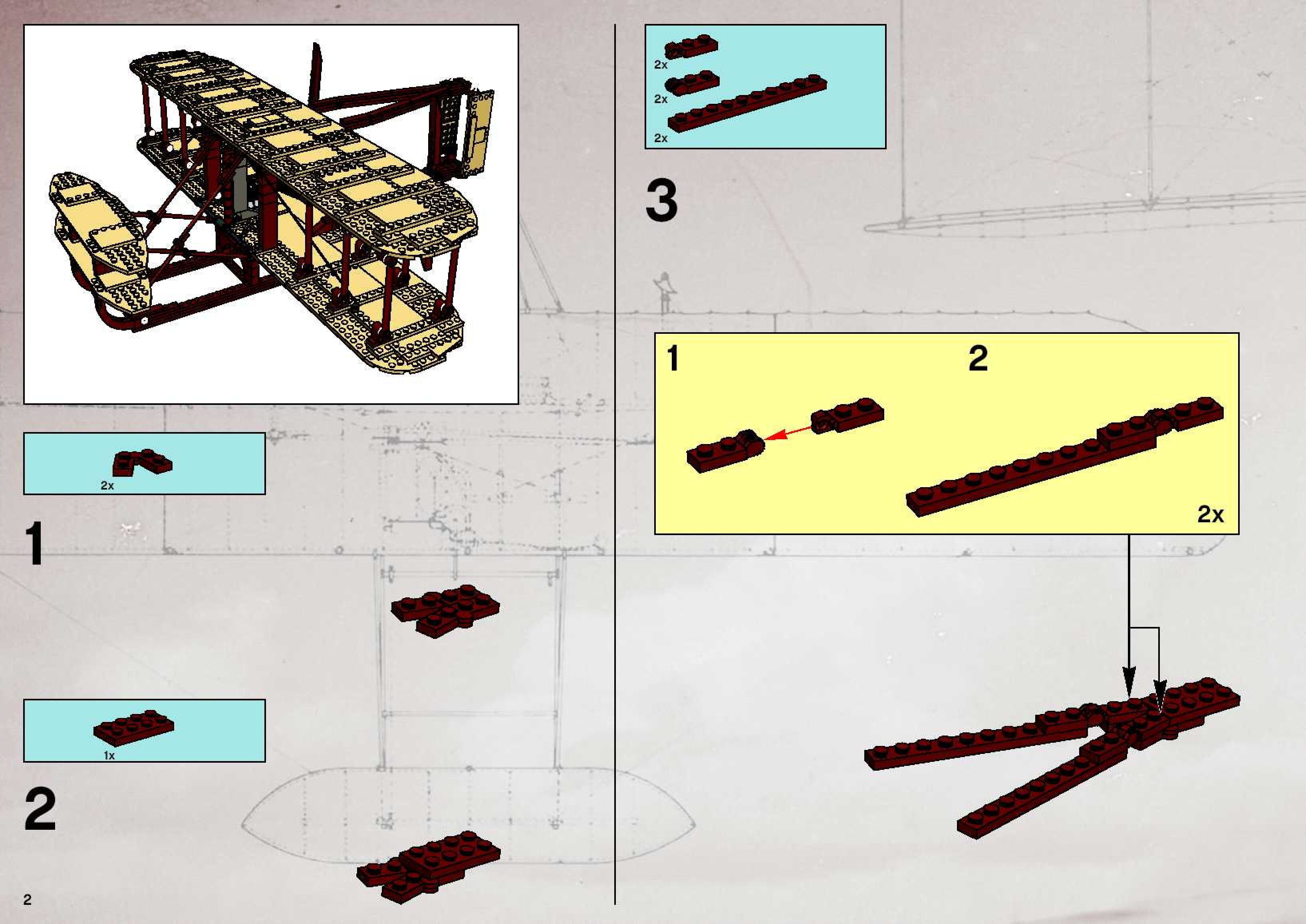 2x

1

1x

2

2

2x
2x
2x

3

1

2

2x