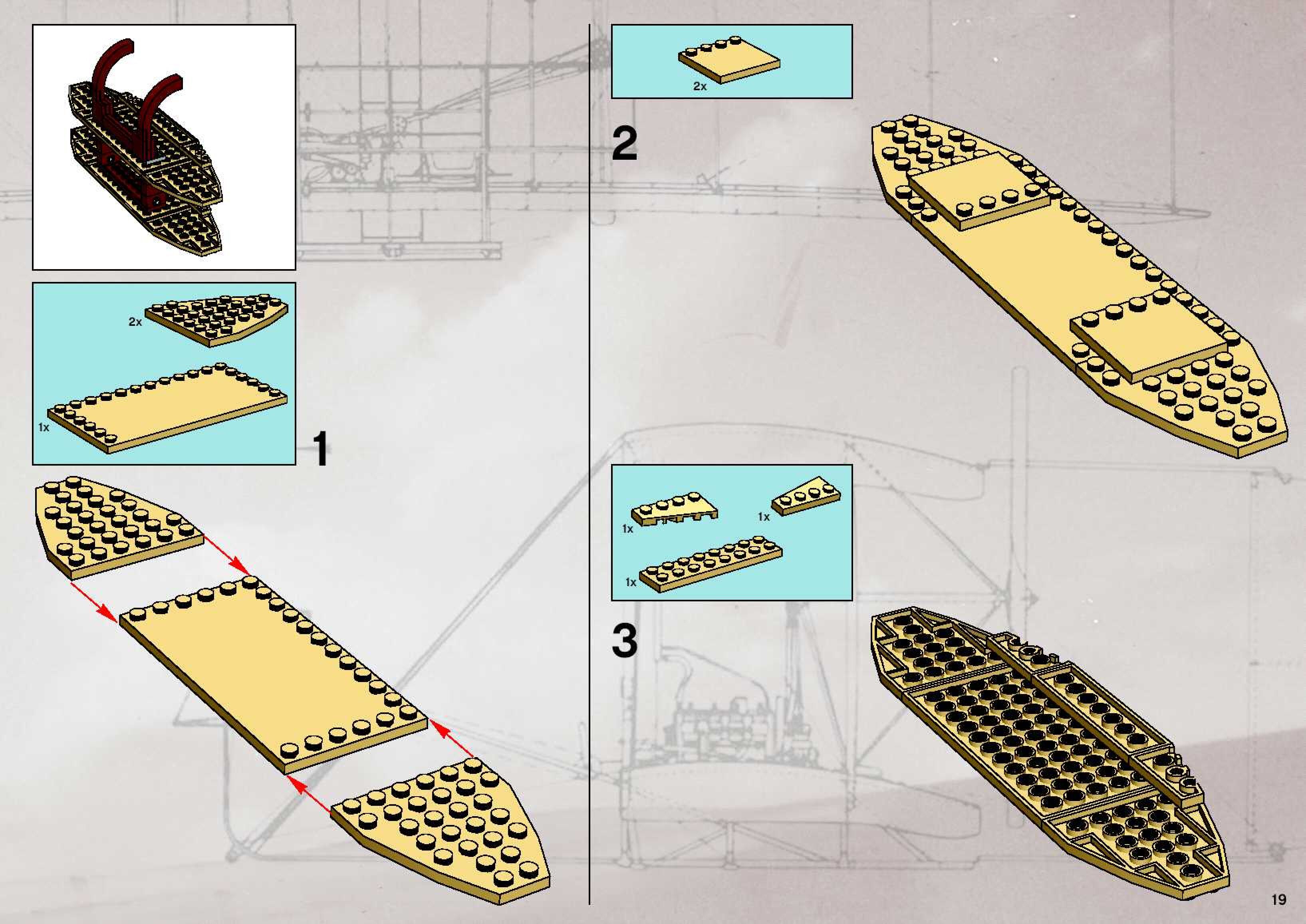 2x

1x

1

2x

2

1x

1x

1x

3

19