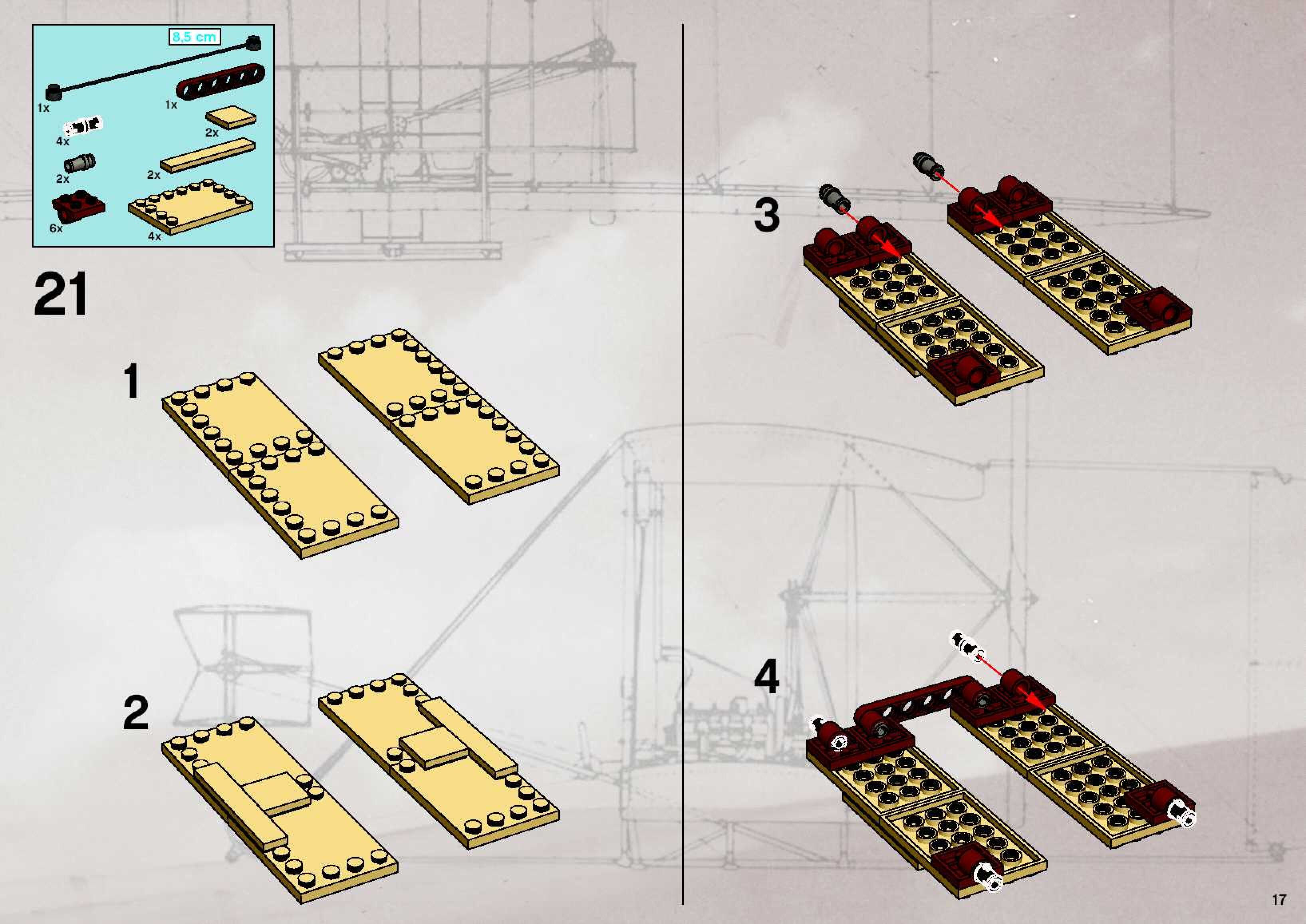 8,5 cm
1x
1x
4x
2x
2x
2x
6x
4x

21

1

2

3

4

17