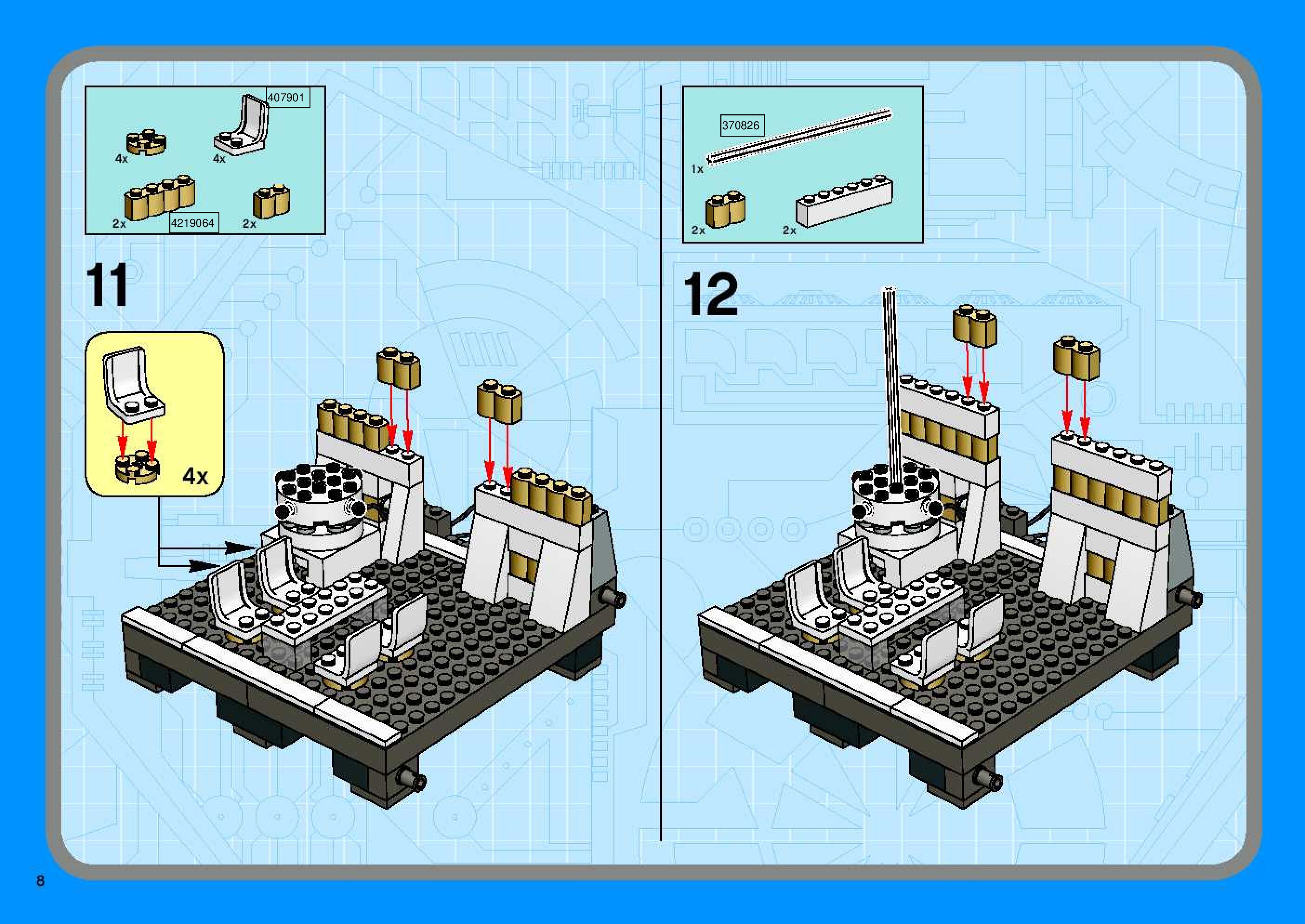 407901

4x

4x

2x

4219064

2x

11

4x

370826

1x

2x

2x

12

8