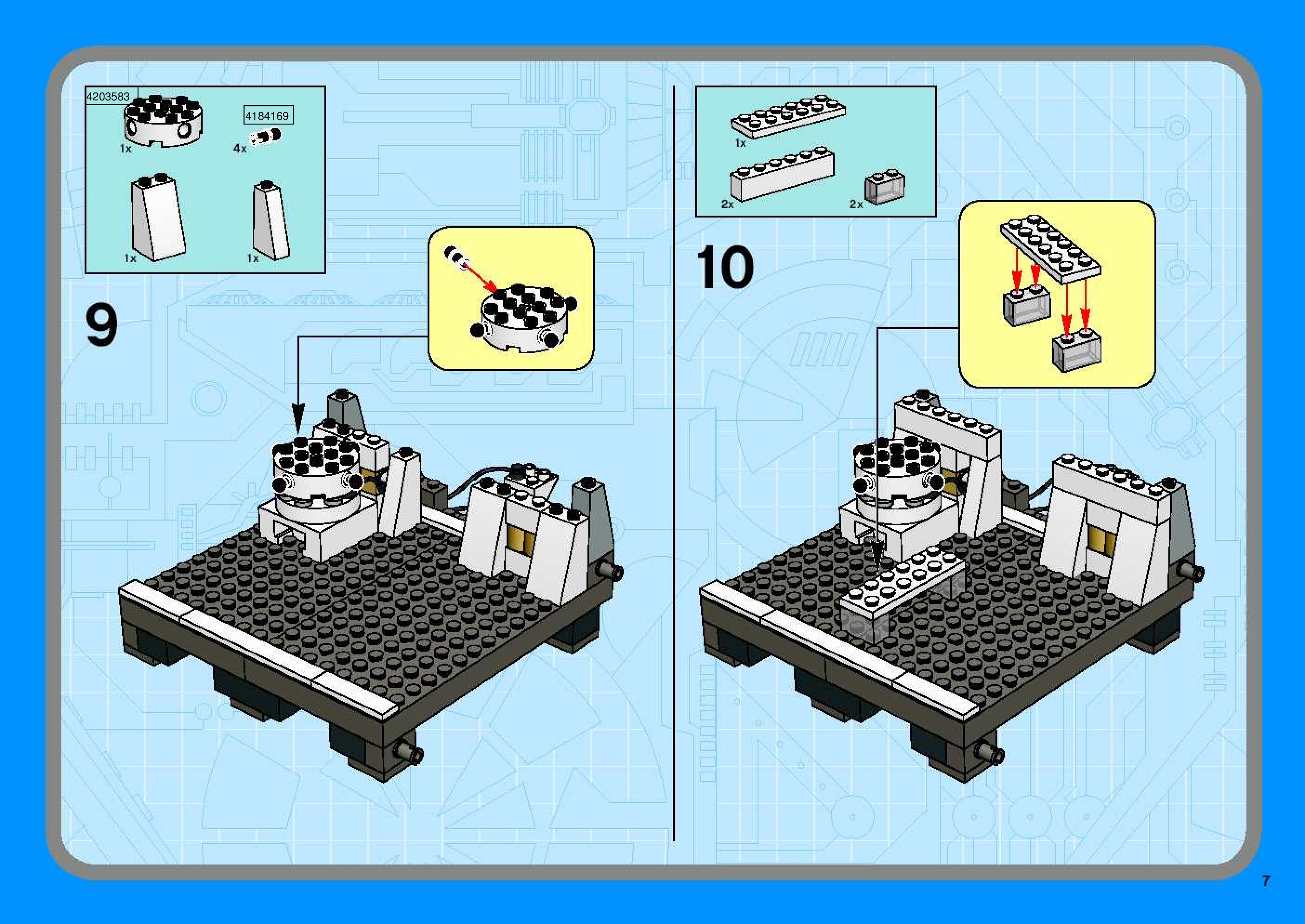 4203583
1x
4184169
4x
1x
1x
9

1x
2x
2x
10

7