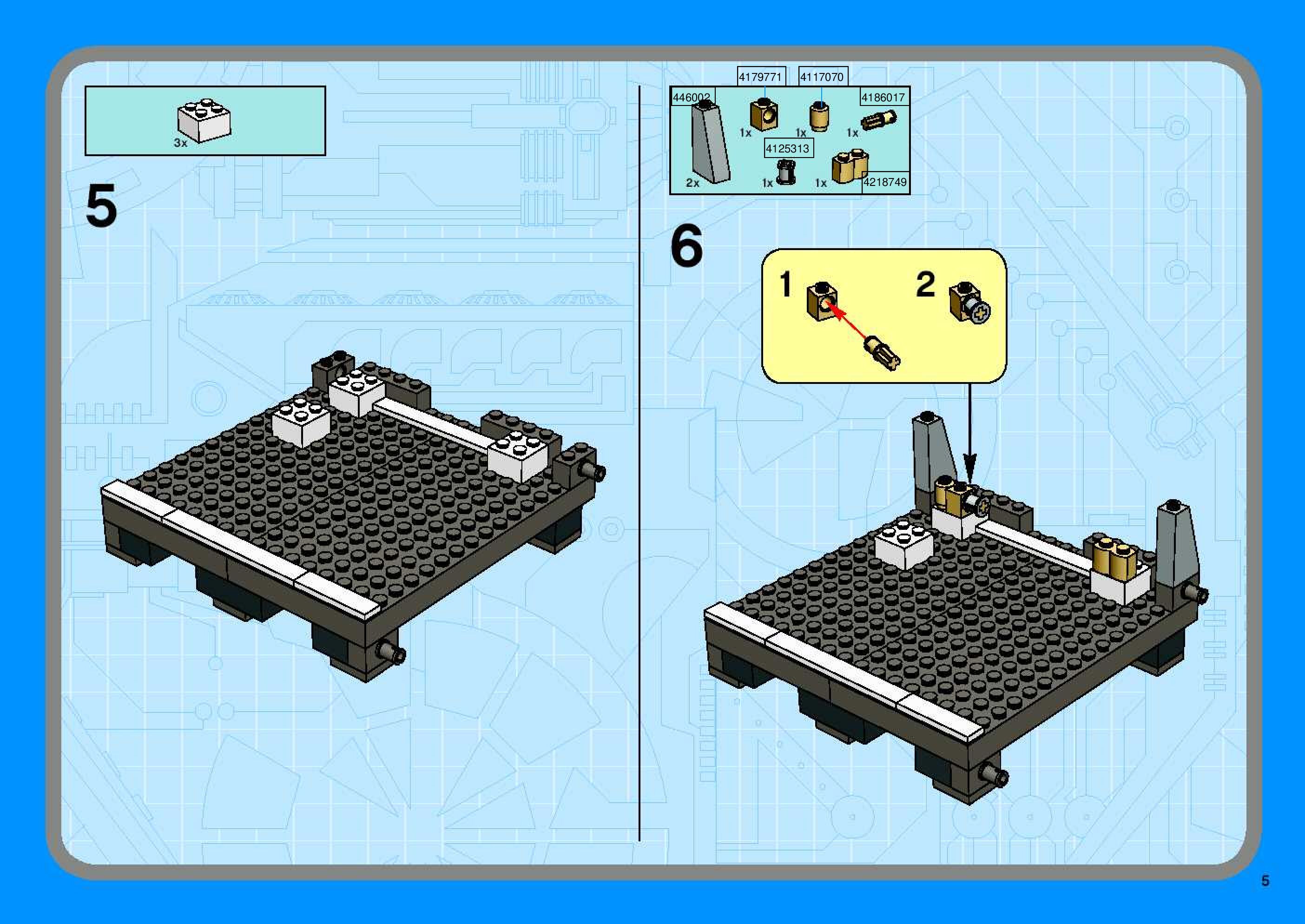 3x

5

4179771 4117070
446002 4186017
1x 1x 1x
4125313
2x 1x 1x 4218749

6

1 2

5