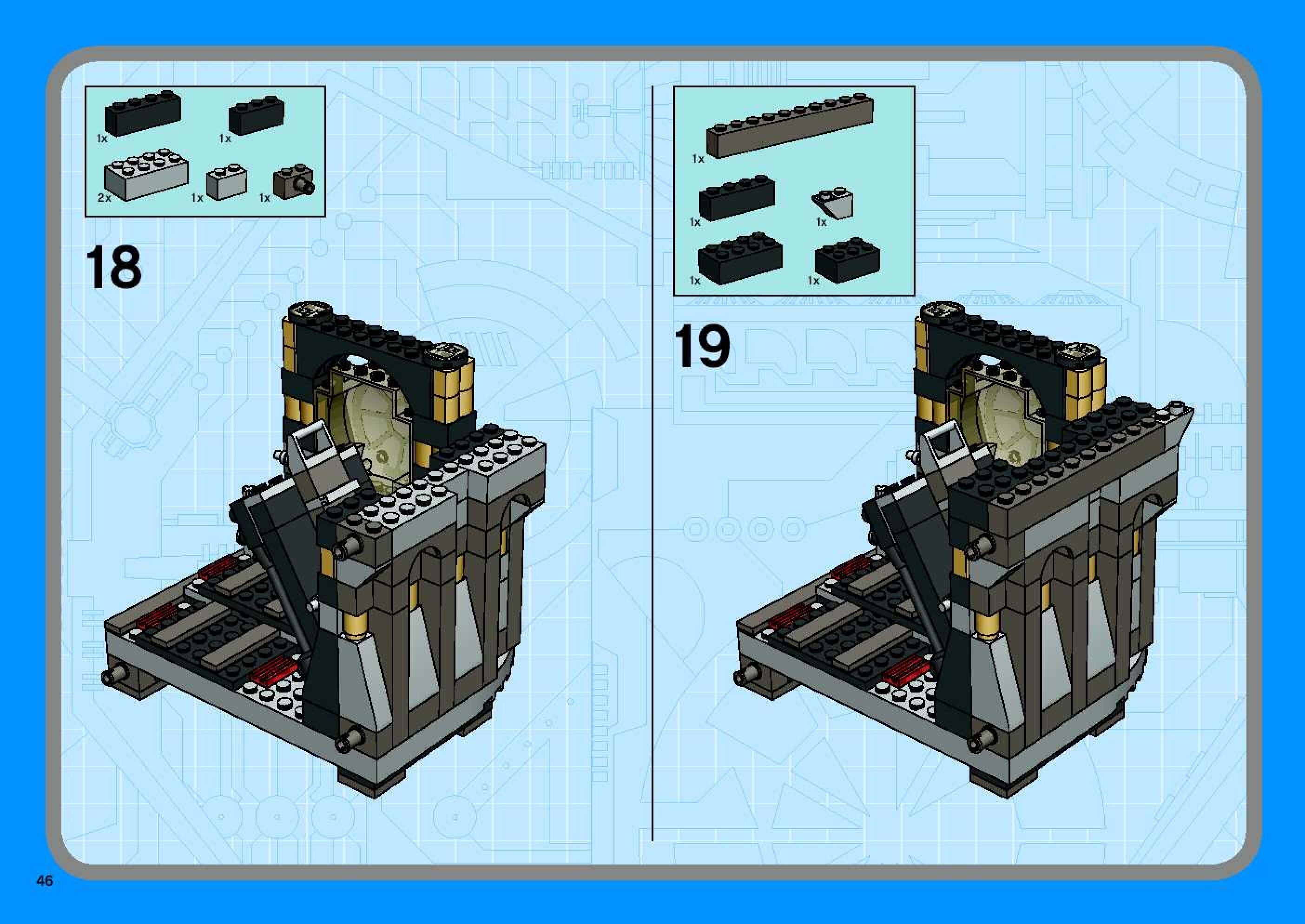 1x
1x
2x
1x
1x

18

1x
1x
1x
1x
1x

19

46