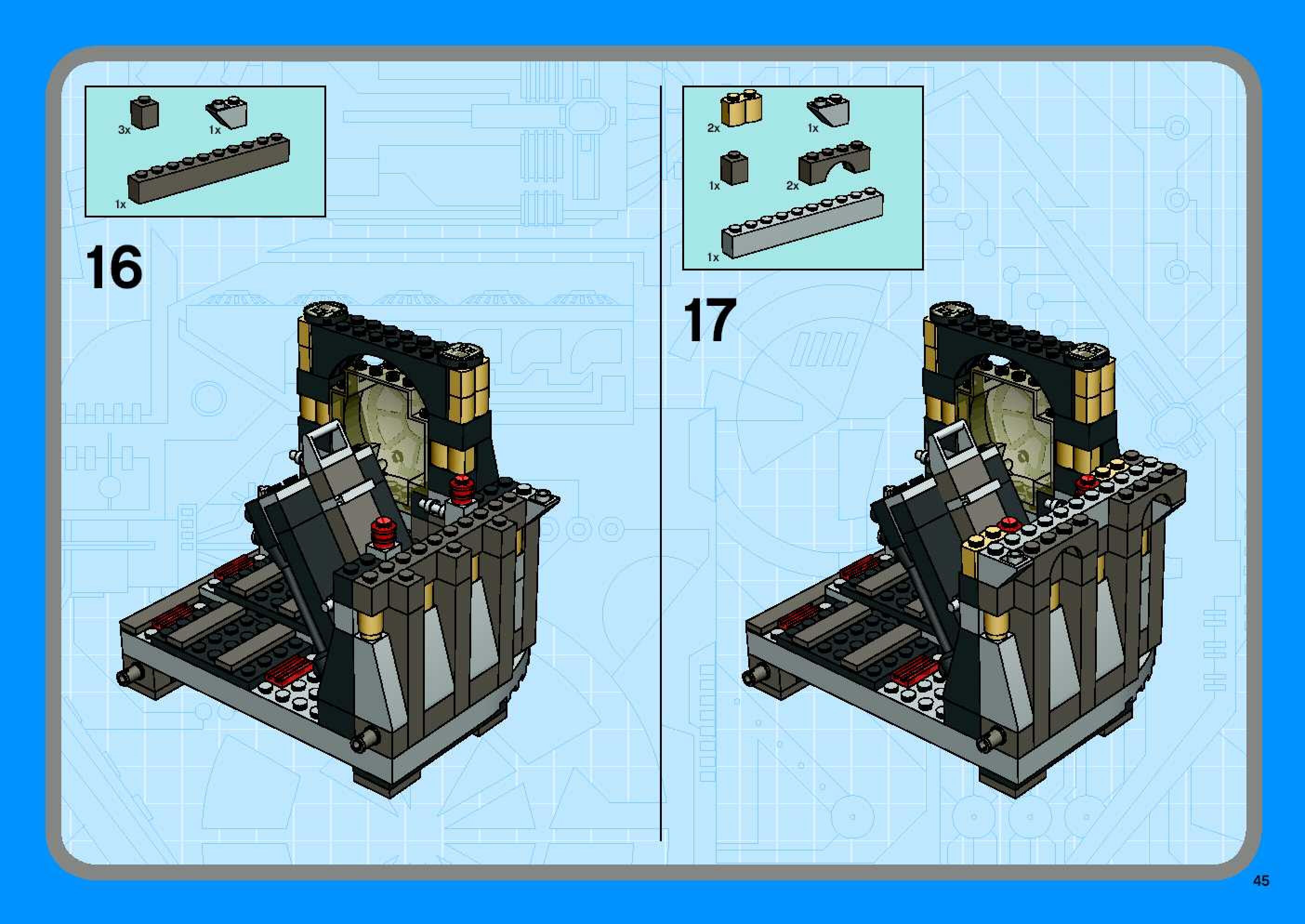 3x
1x
1x

16

2x
1x
1x
2x
1x

17

45