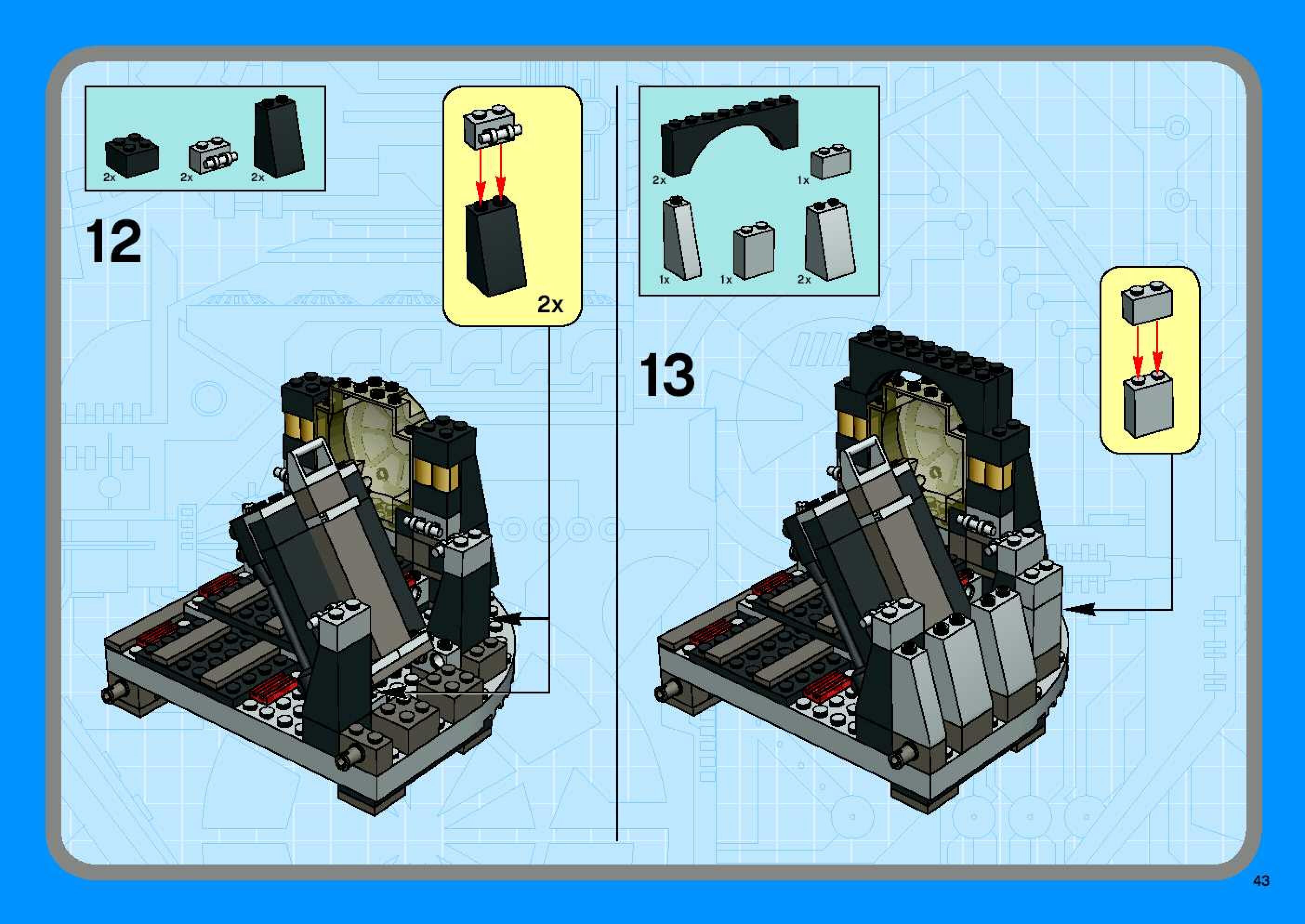 2x 2x 2x

12

2x

2x 1x

1x 1x 2x

13

43