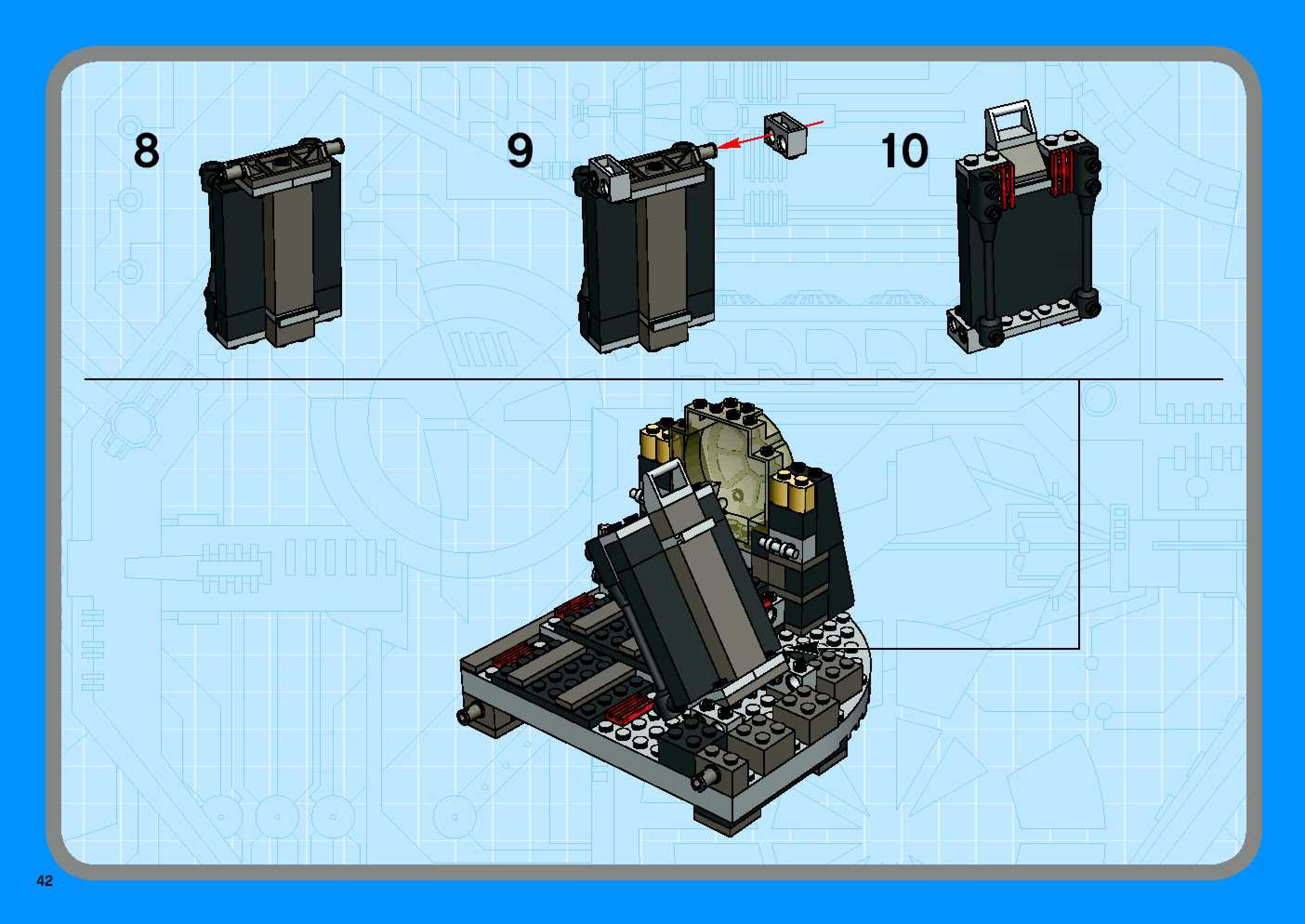 8

9

10

42