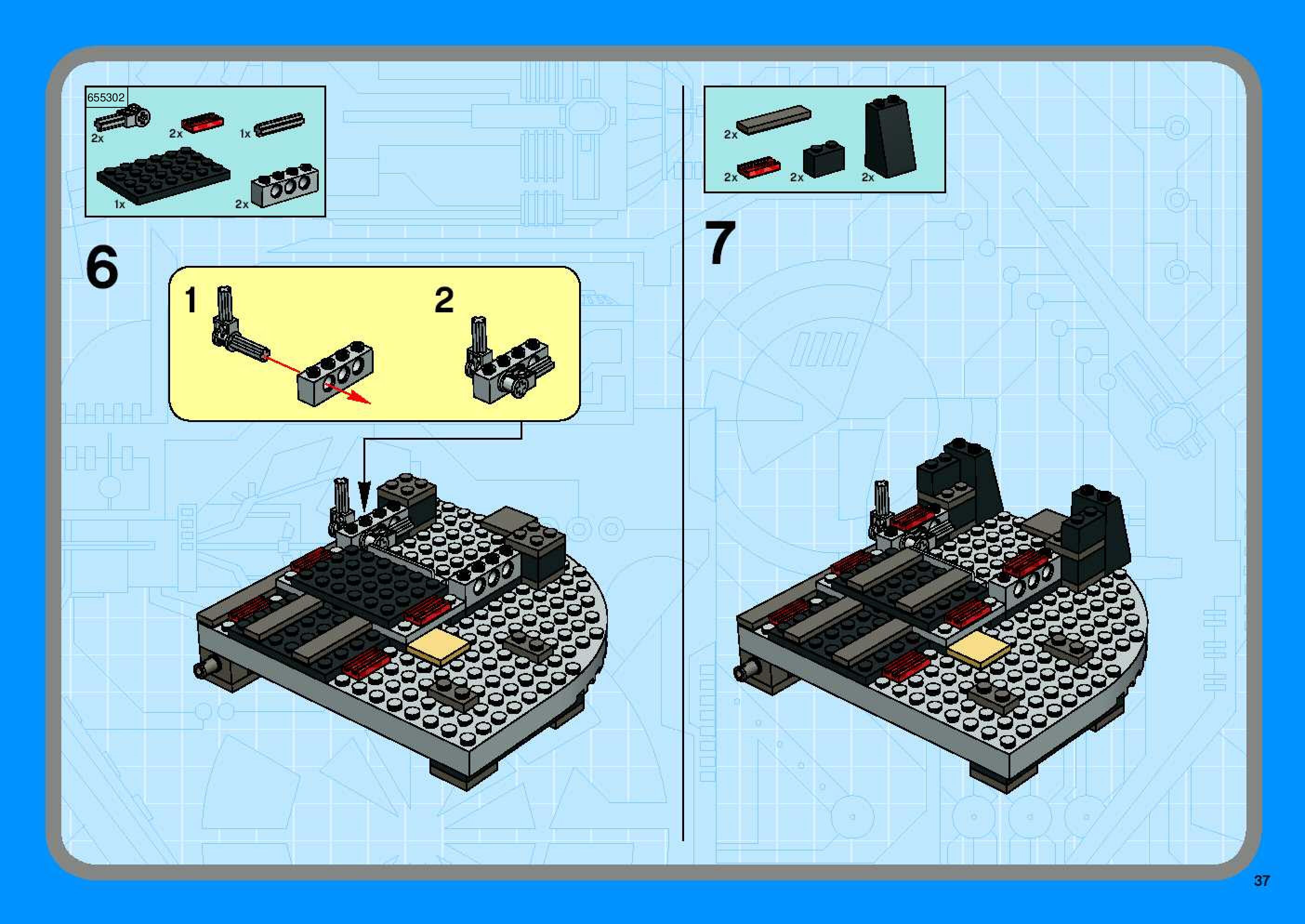 655302
2x
2x
1x
1x
2x

6

1
2

2x
2x
2x
2x

7

37