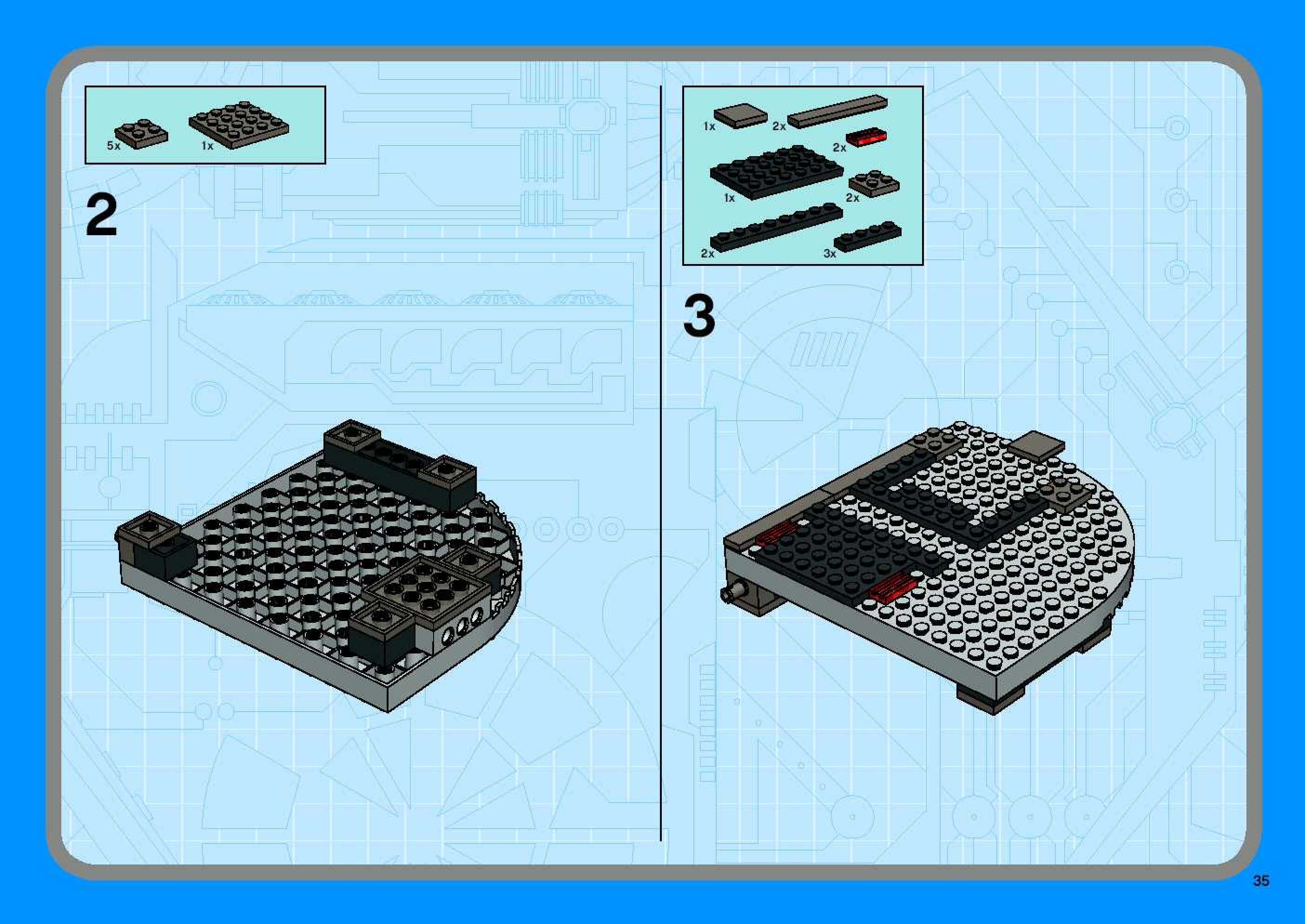 5x 1x

2

1x 2x
2x
1x 2x
2x 3x

3

35