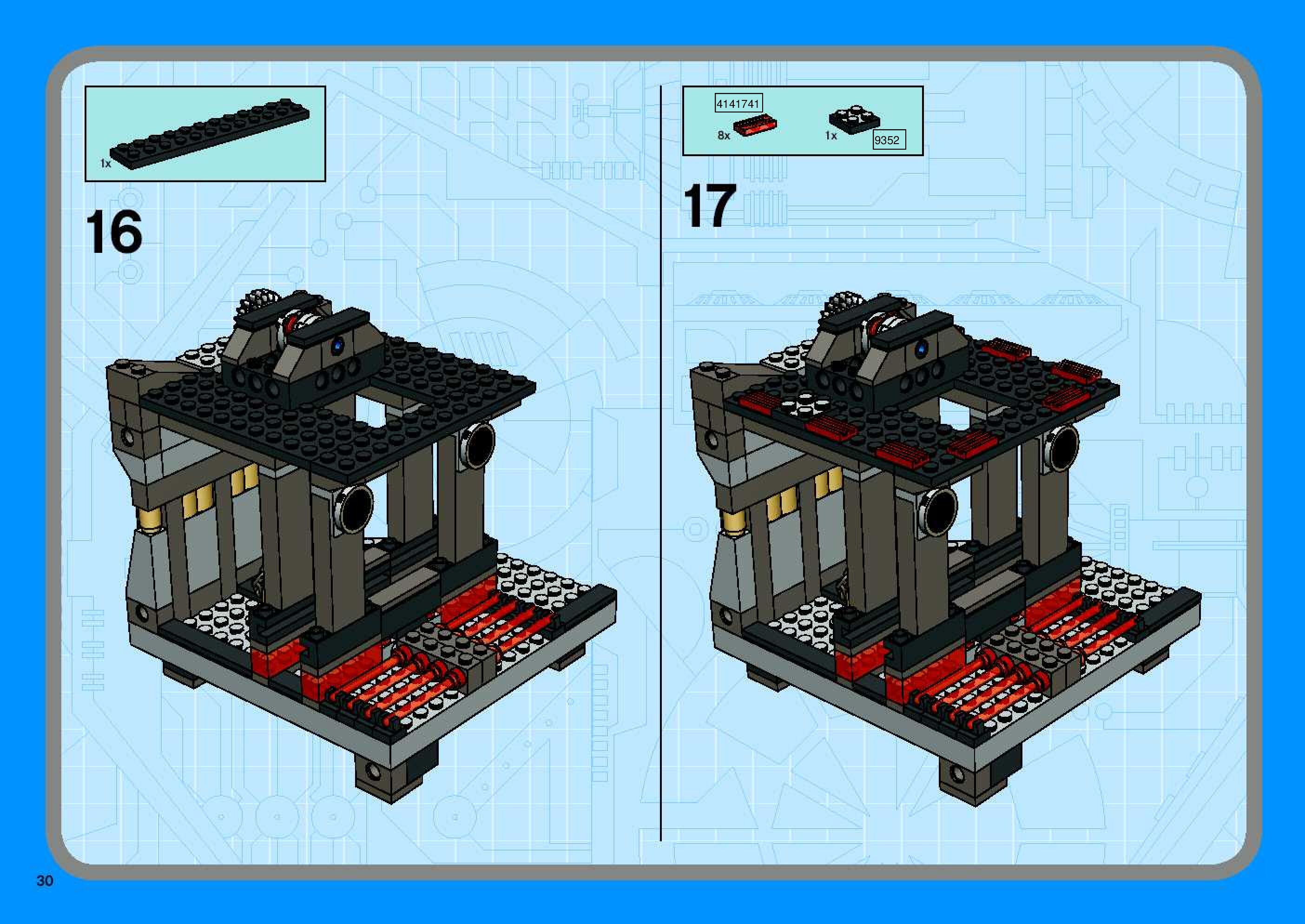 1x

16

4141741

8x

1x

9352

17

30