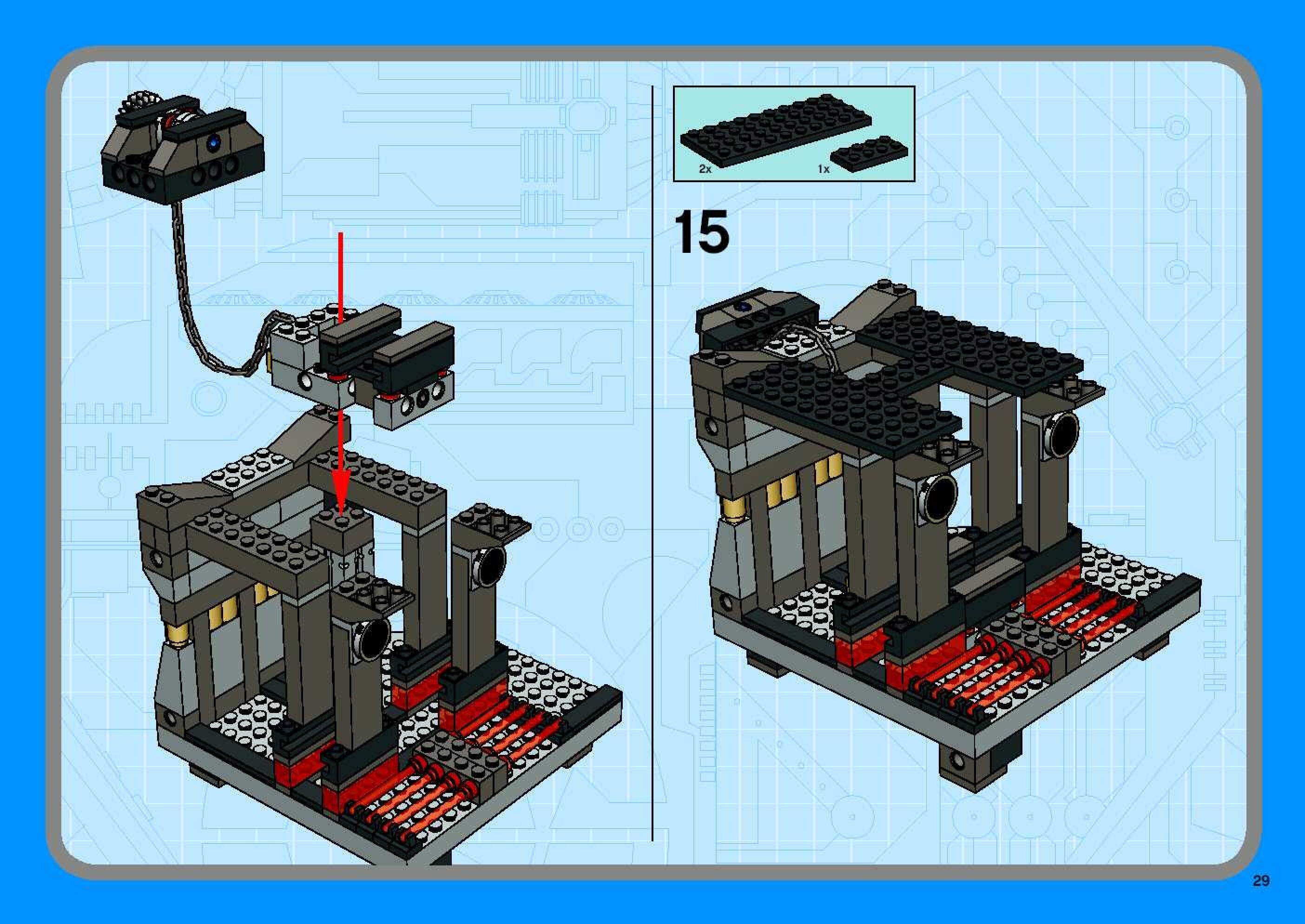 2x
1x

15

29