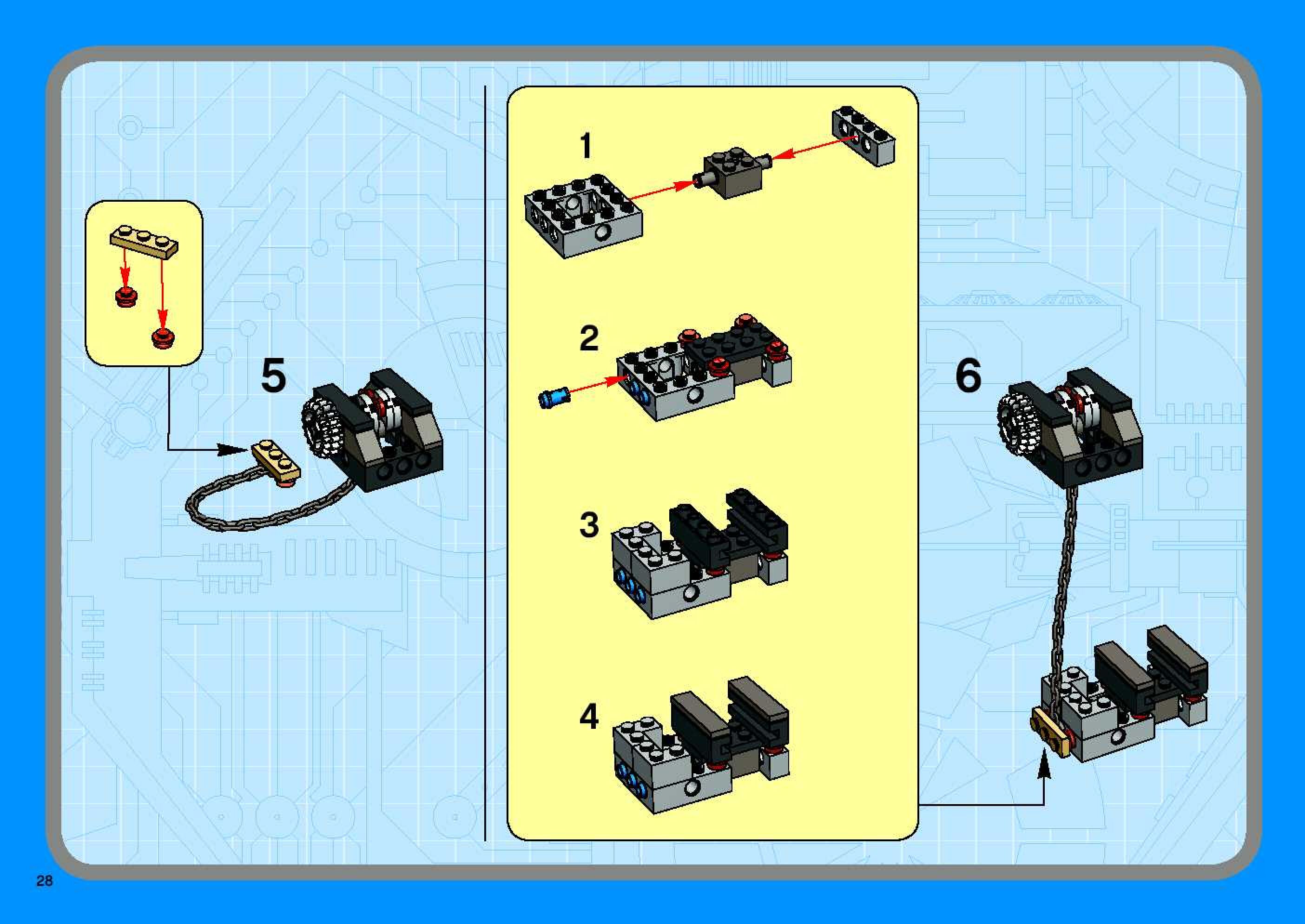 5

1

2

3

4

6

28