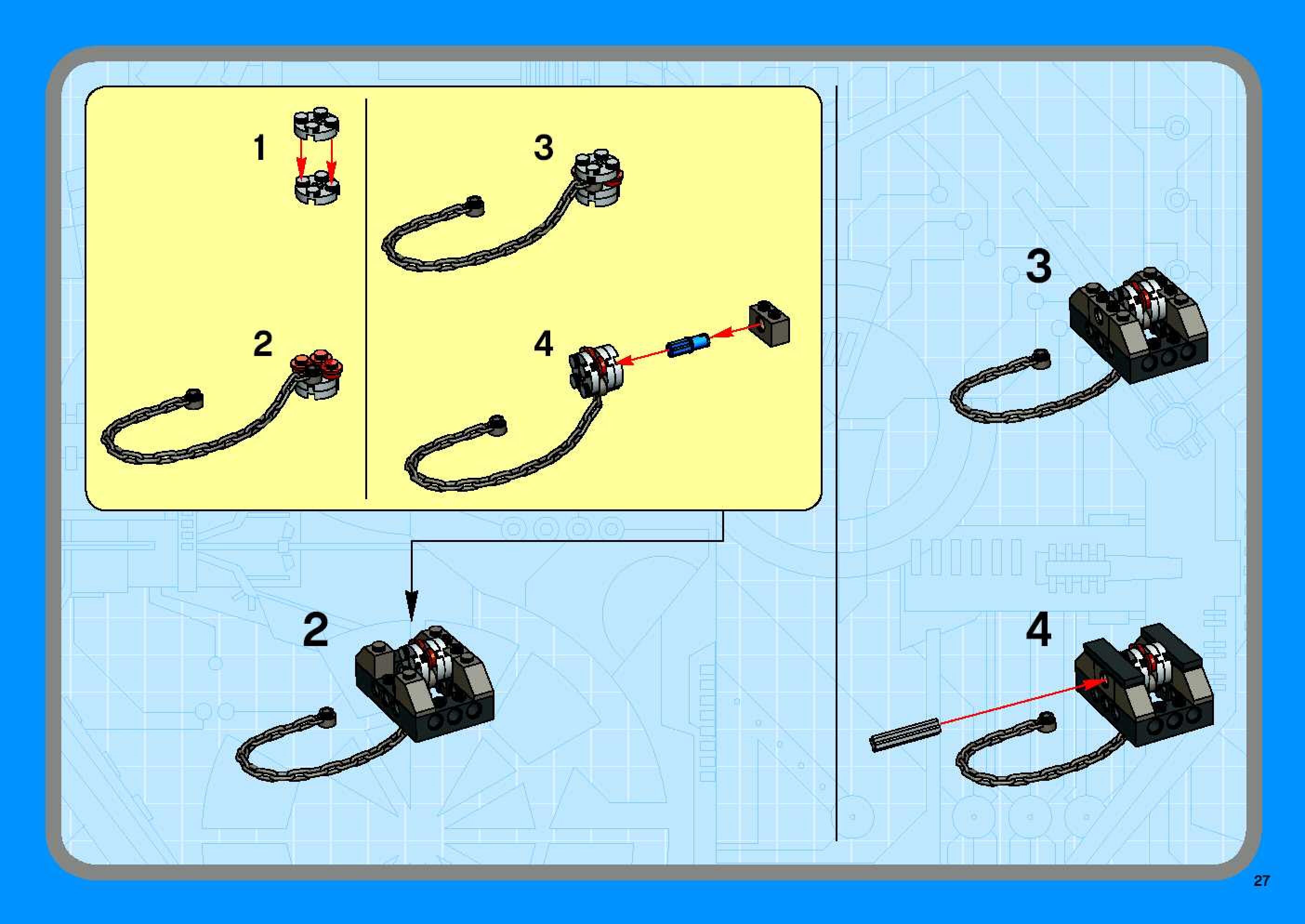 1

2

3

4

2

3

4

27