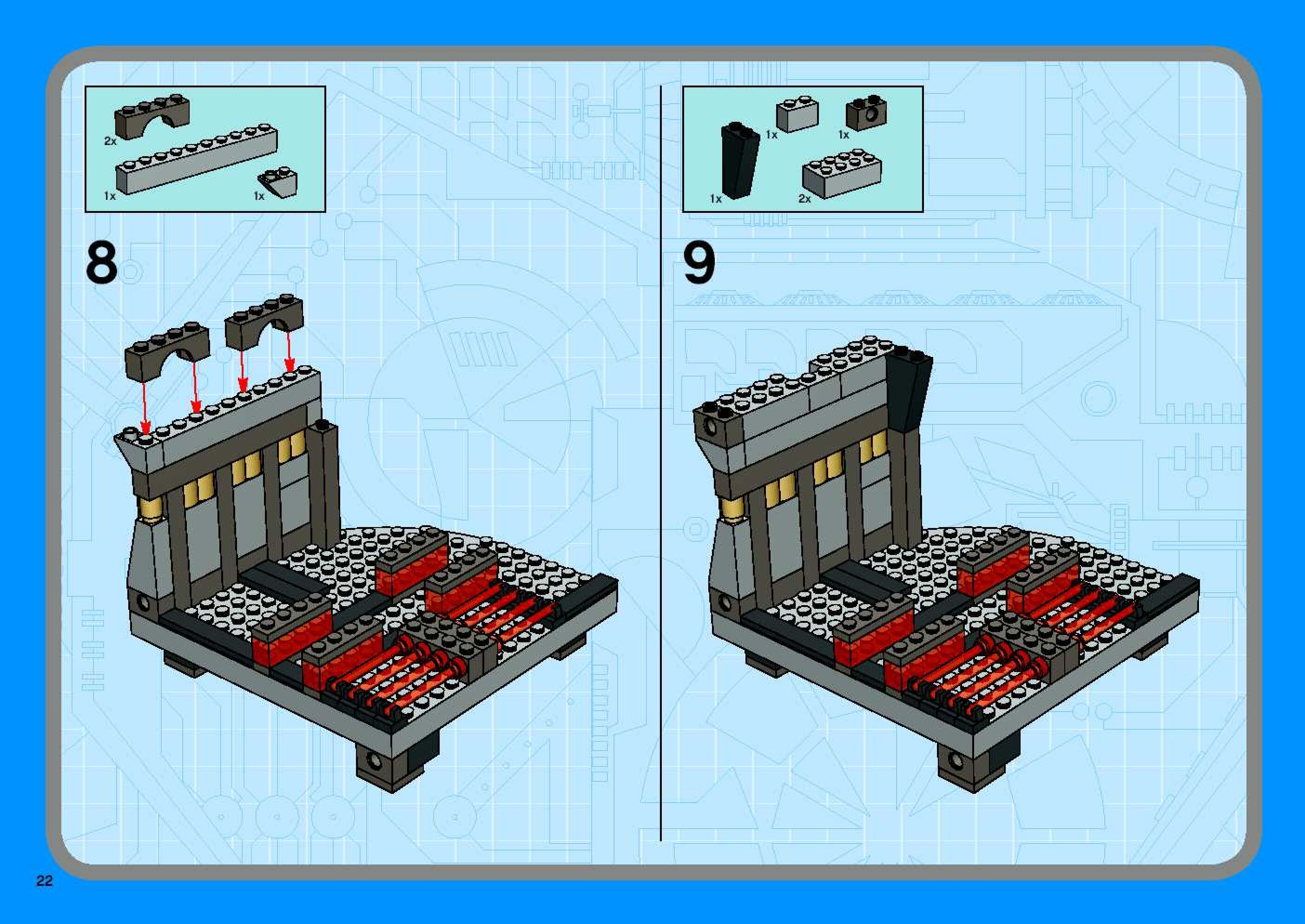 2x

1x

1x

8

1x

1x

1x

2x

9

22