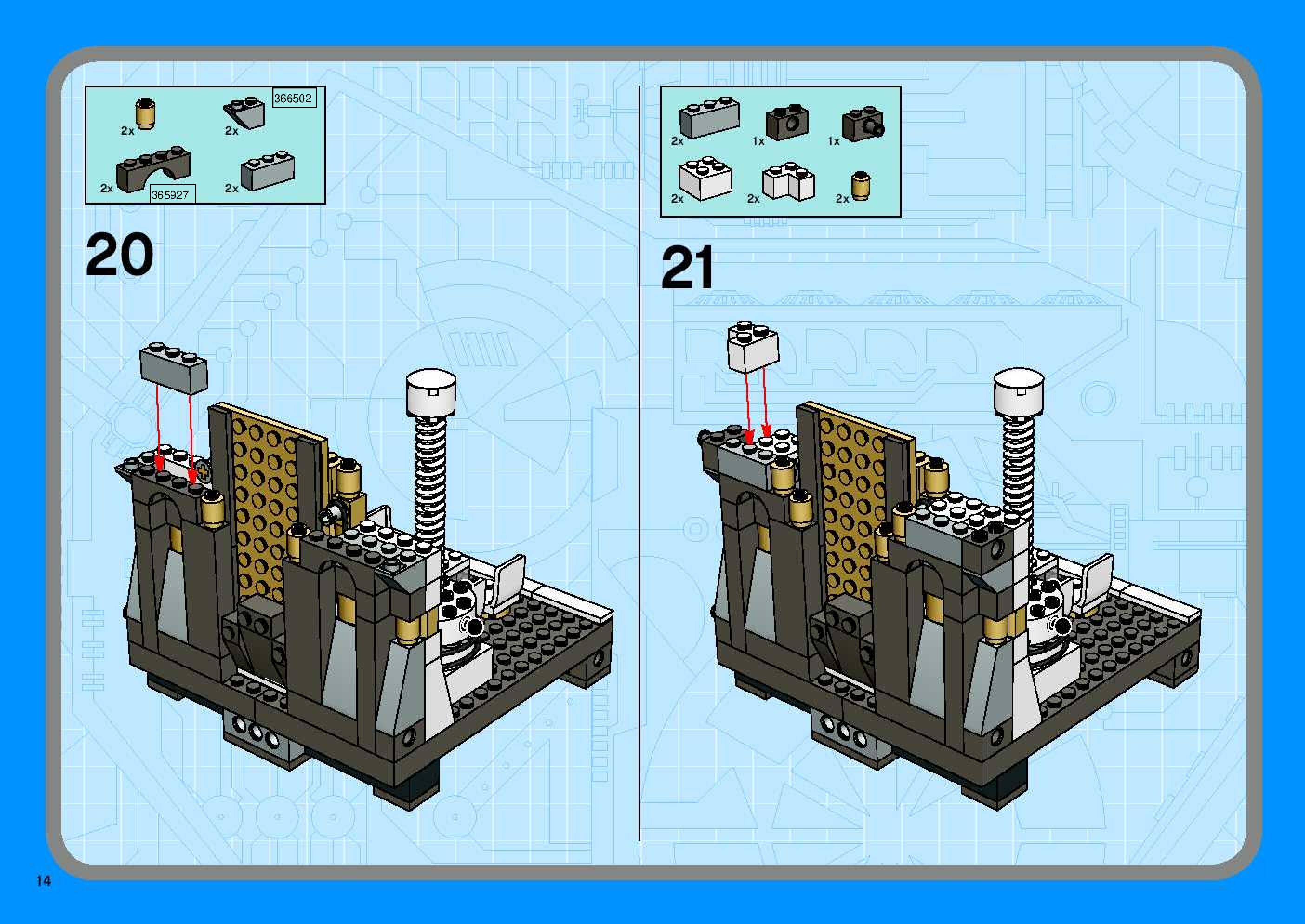 2x
2x
366502
2x
365927
2x

20

2x
1x
1x
2x
2x
2x

21

14