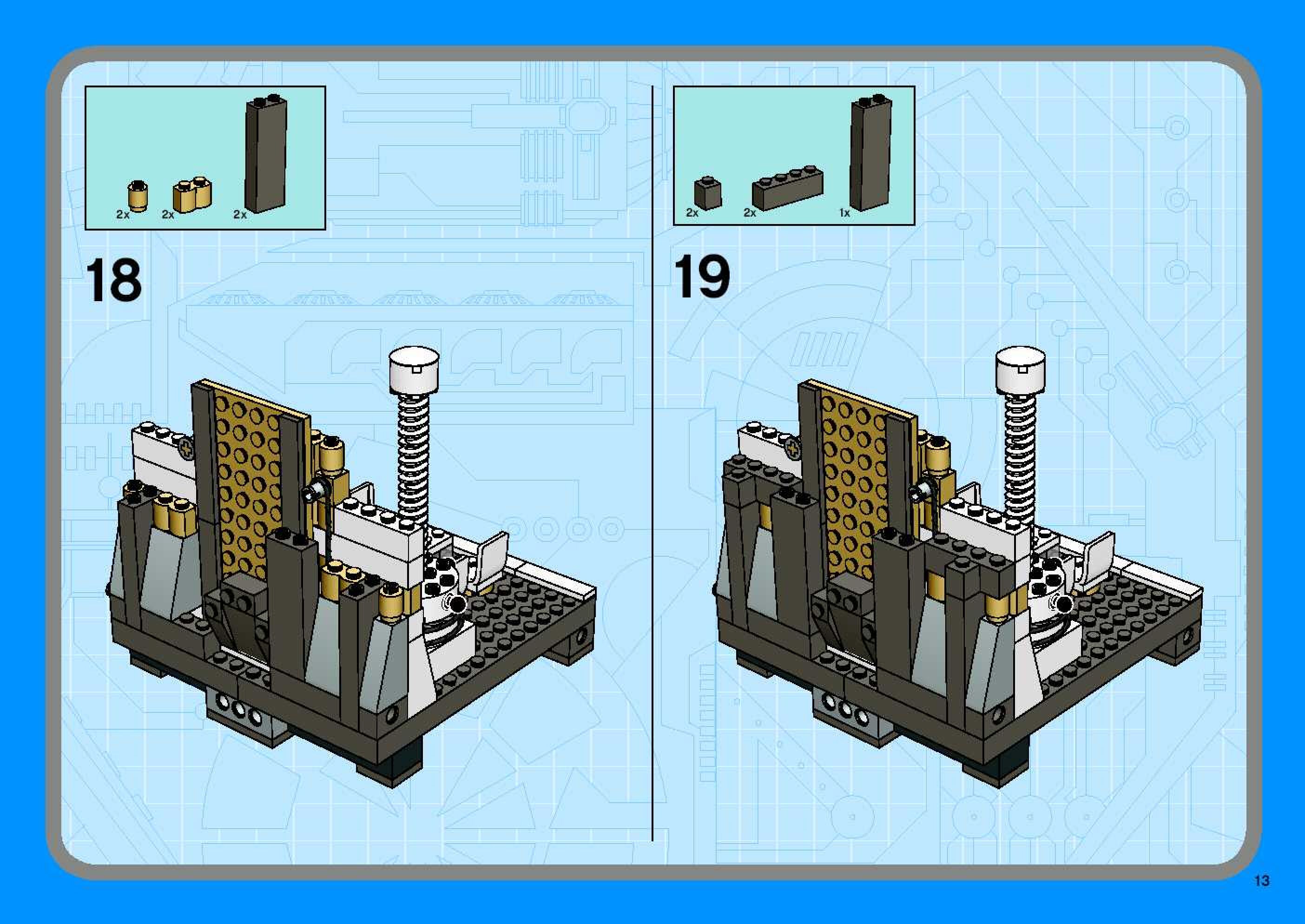 2x 2x 2x

18

2x 2x 1x

19

13