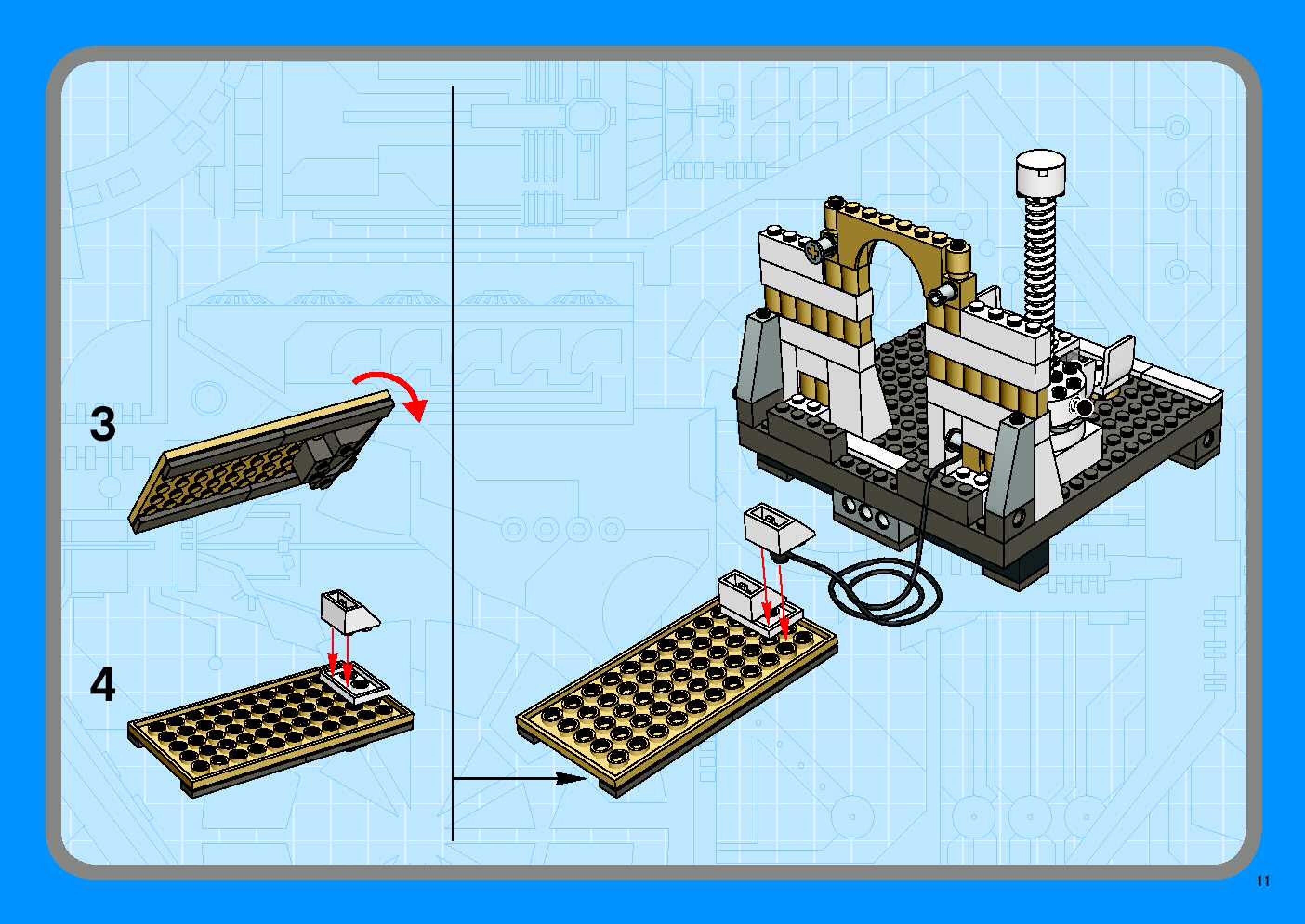 3

4

11