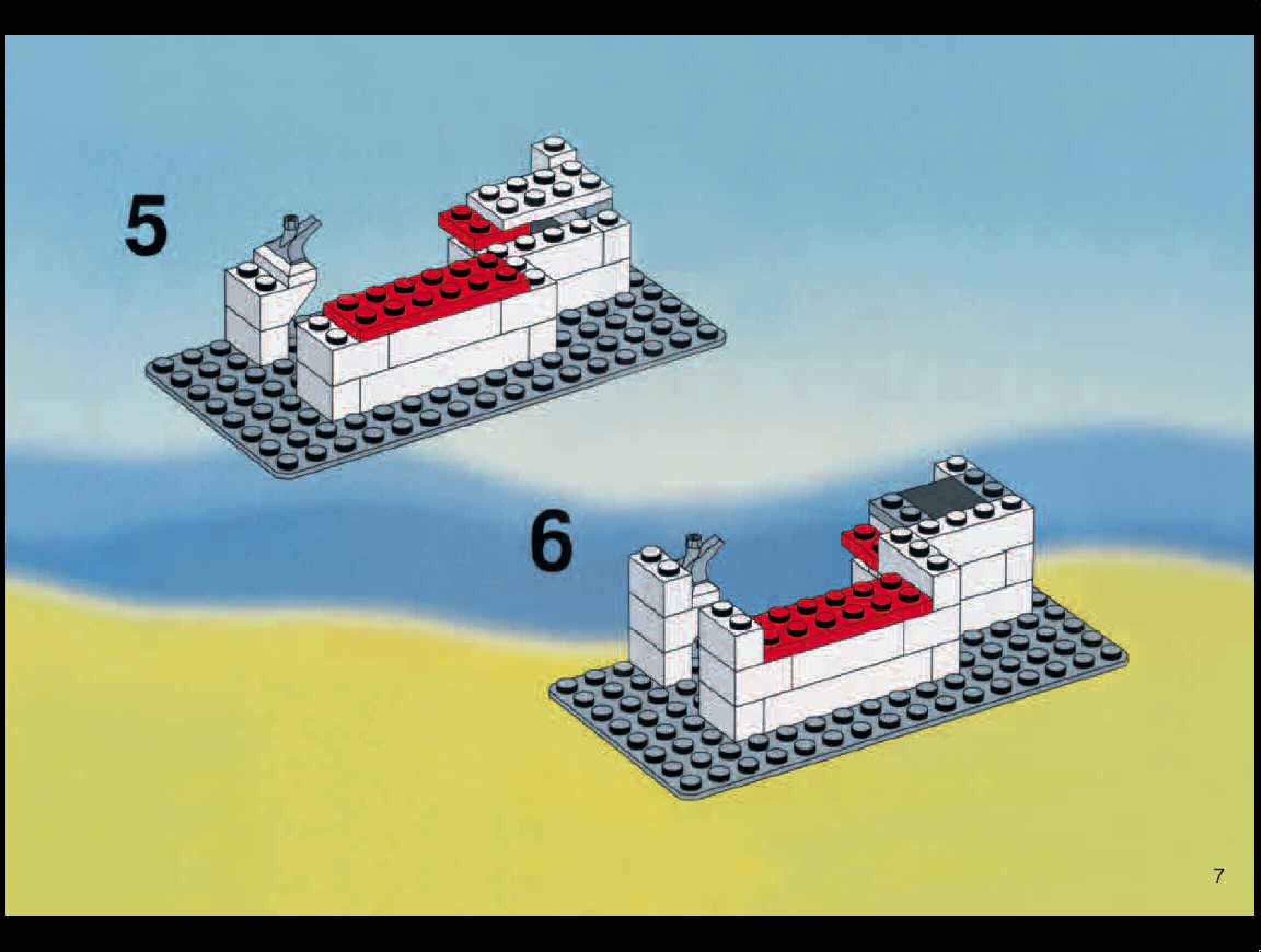 5

6

7