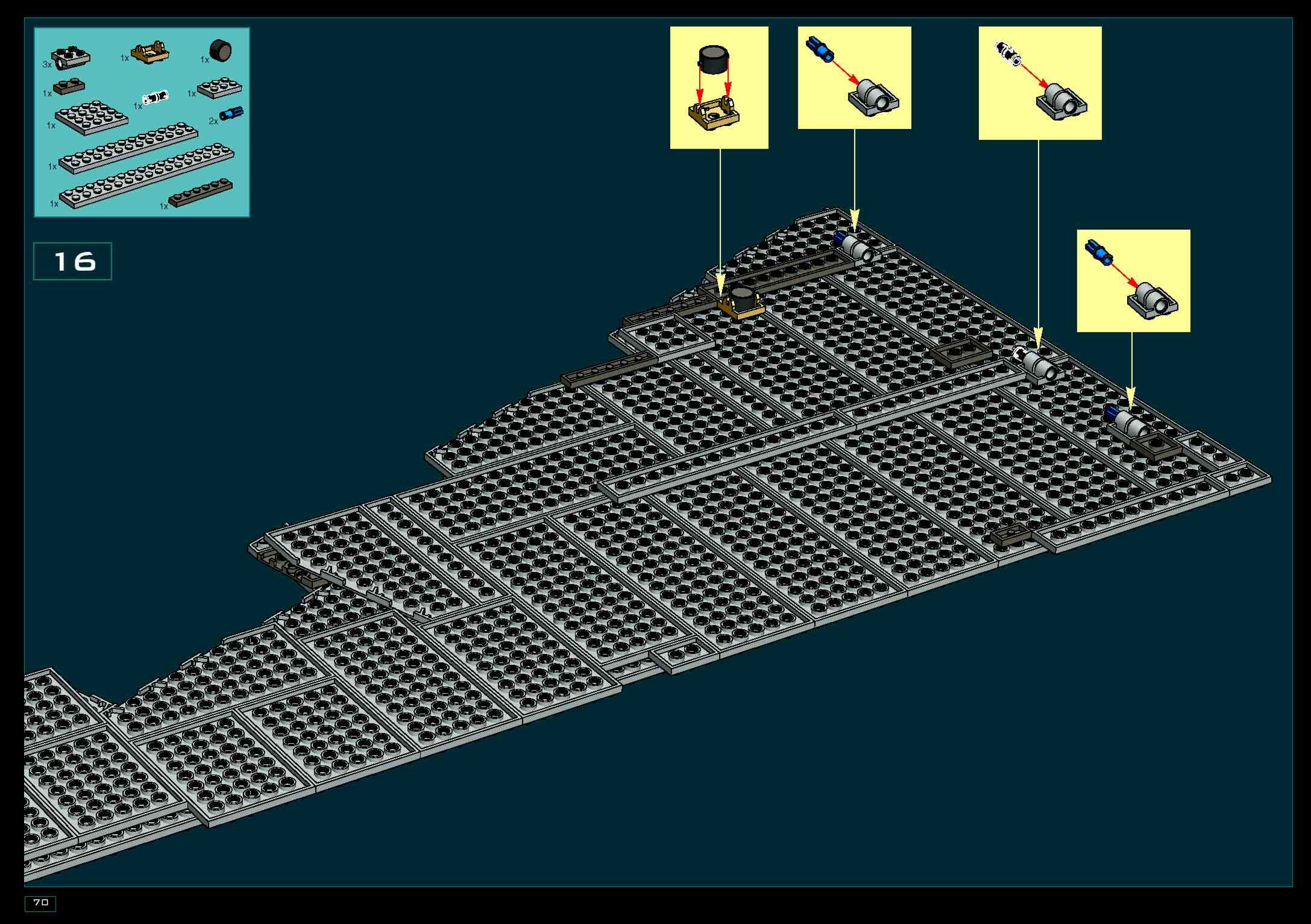 3x
1x
1x
1x
1x
1x
1x
2x
1x
1x
1x

16

70