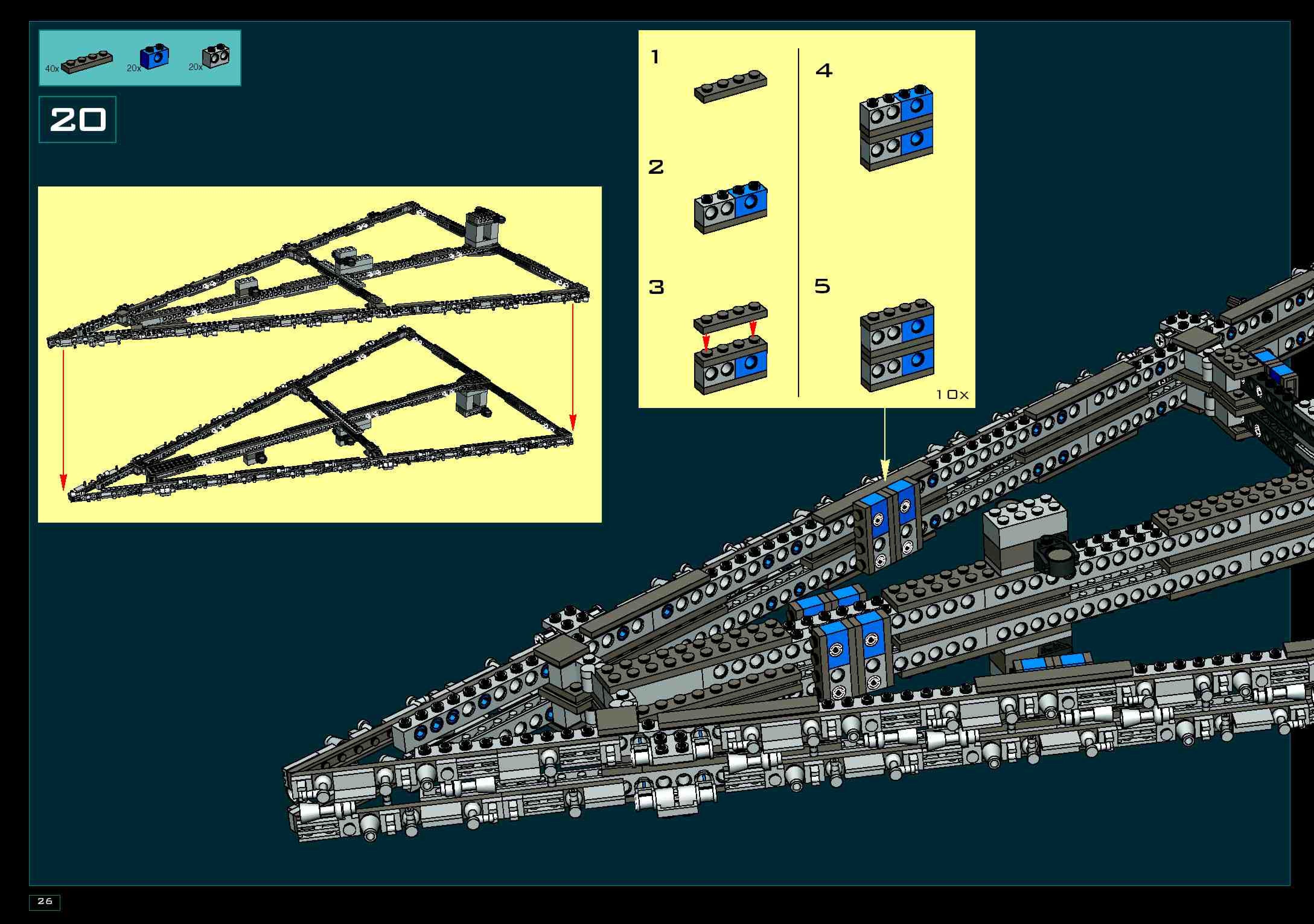 40x 20x 20x

20

1

2

3

4

5

10x

26