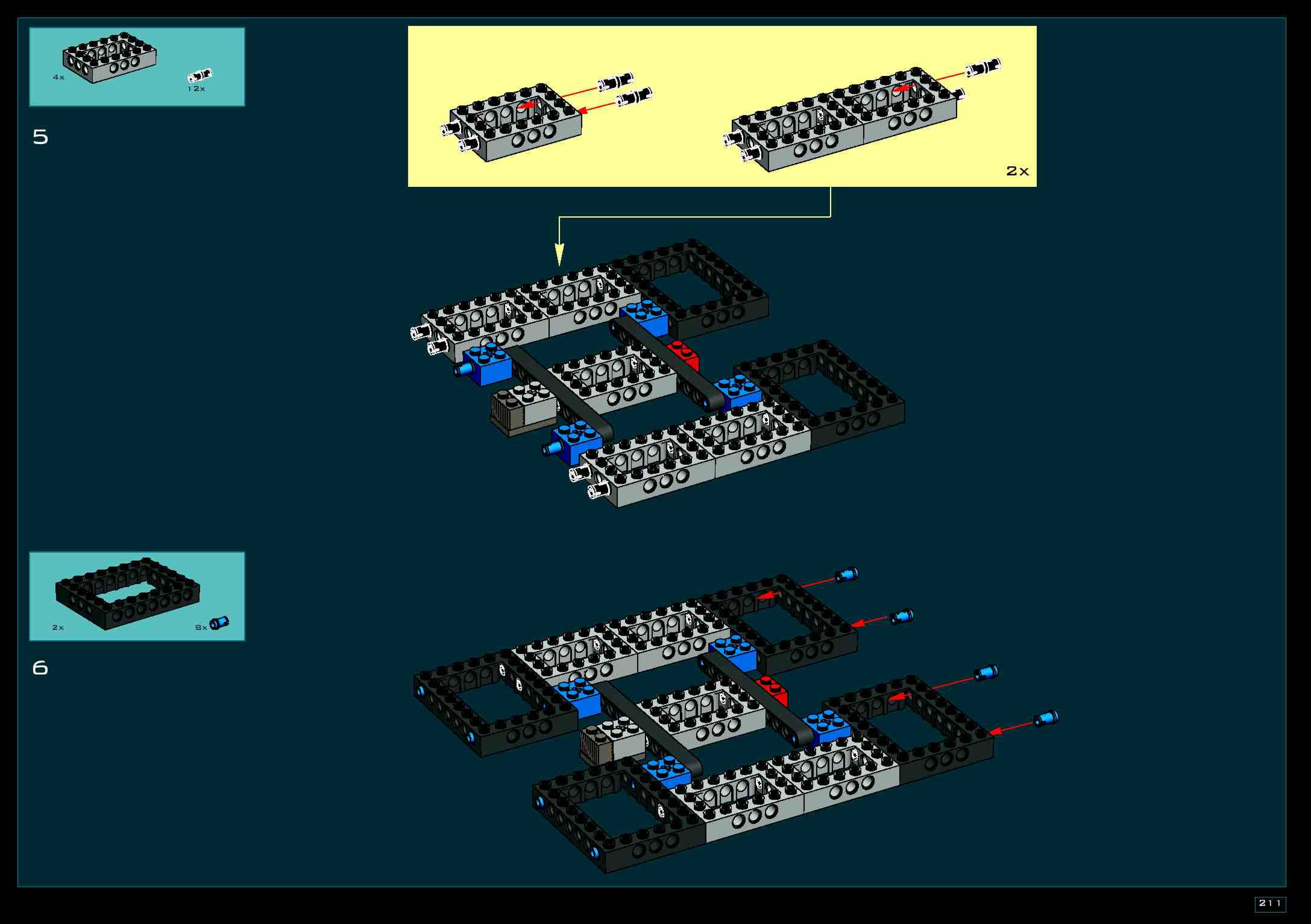 4x

12x

5

2x

2x

8x

6

211