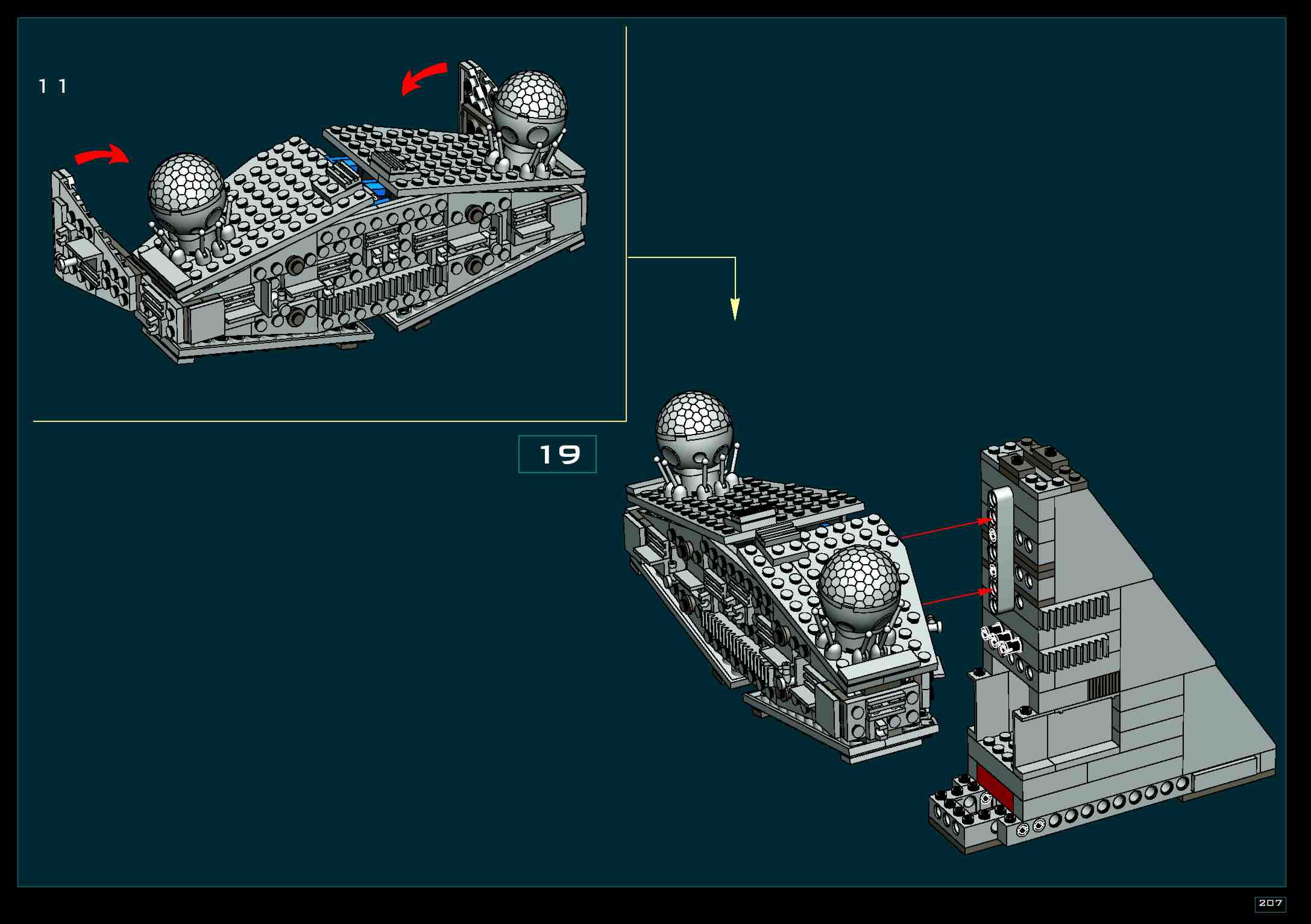 11

19

207