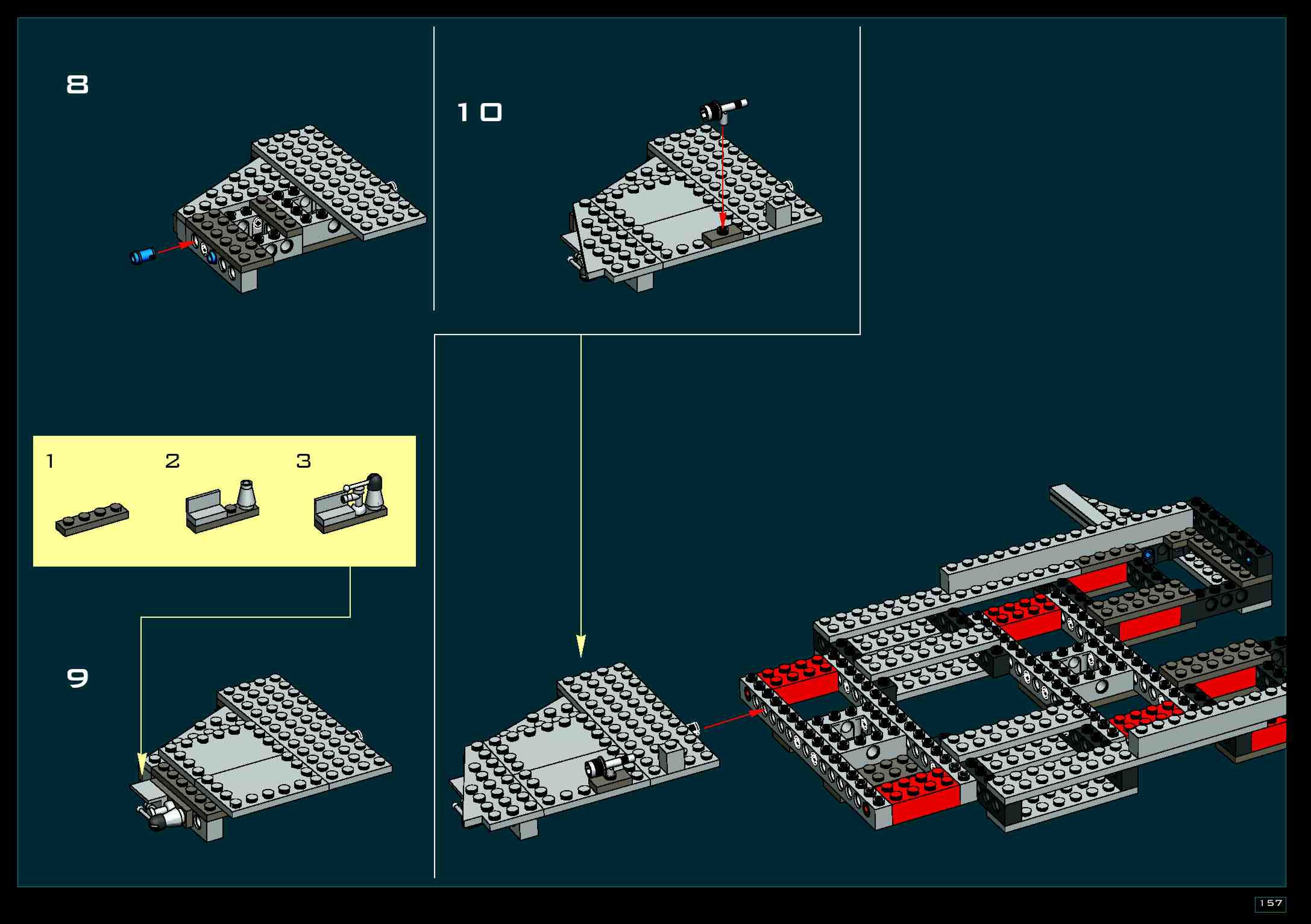 8

10

1

2

3

9

157